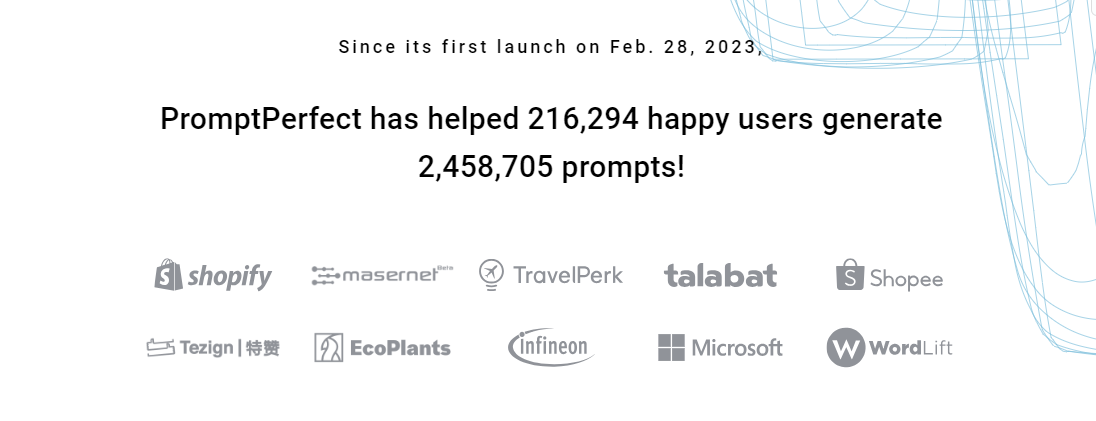 Since its first launch on Feb. 28, 2023,

PromptPerfect has helped 216,294 happy users generate 2,458,705 prompts!

shopify masernet TravelPerk talabat Shopee

Tezign | 特赞 EcoPlants infineon Microsoft WordLift