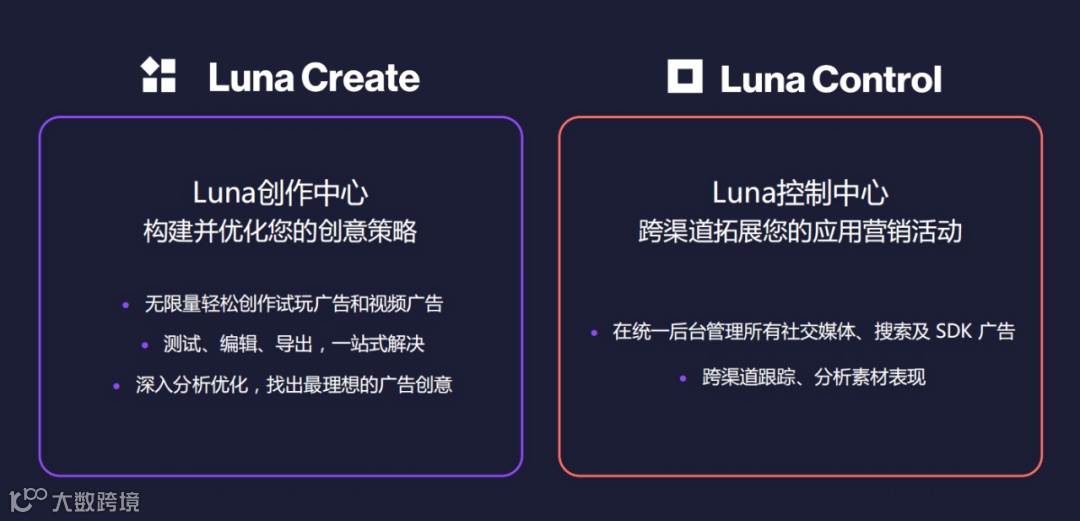 Luna Create

Luna创作中心
构建并优化您的创意策略

• 无限量轻松创作试玩广告和视频广告
• 测试、编辑、导出，一站式解决
• 深入分析优化，找出最理想的广告创意

Luna Control

Luna控制中心
跨渠道拓展您的应用营销活动

• 在统一后台管理所有社交媒体、搜索及SDK广告
• 跨渠道跟踪、分析素材表现

大数跨境