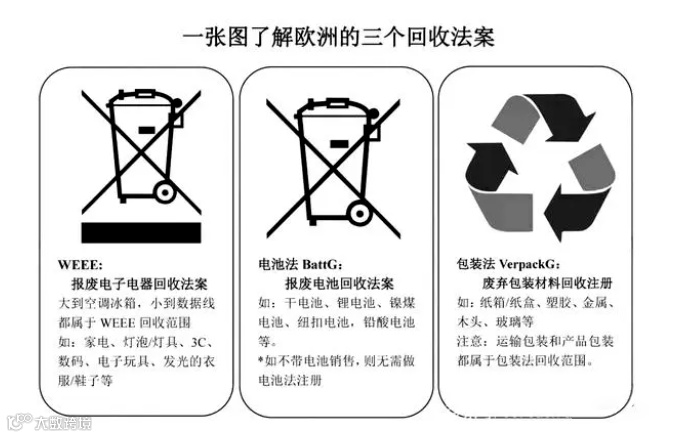 一张图了解欧洲的三个回收法案

WEEE:
报废电子电器回收法案
大到空调冰箱，小到数据线都属于 WEEE 回收范围
如：家电、灯泡/灯具、3C、数码、电子玩具、发光的衣服/鞋子等

电池法 BattG：
报废电池回收法案
如：干电池、锂电池、镍煤电池、纽扣电池，铅酸电池等。
*如不带电池销售，则无需做电池法注册

包装法 VerpackG：
废弃包装材料回收注册
如：纸箱/纸盒、塑胶、金属、木头、玻璃等
注意：运输包装和产品包装都属于包装法回收范围。

大数跨境