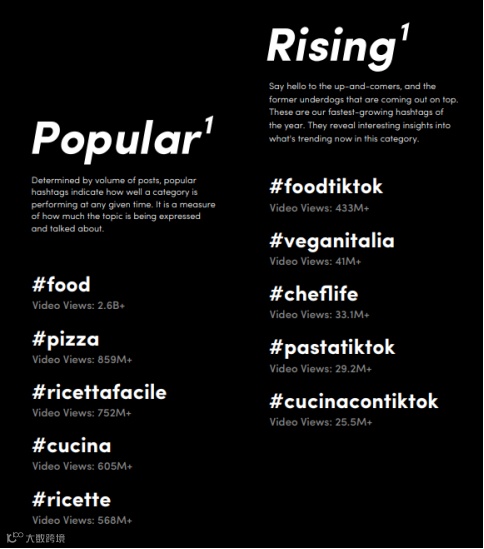 Popular$^{1}$

Determined by volume of posts, popular hashtags indicate how well a category is performing at any given time. It is a measure of how much the topic is being expressed and talked about.

#food
Video Views: 2.6B+

#pizza
Video Views: 859M+

#ricettafacile
Video Views: 752M+

#cucina
Video Views: 605M+

#ricette
Video Views: 568M+

Rising$^{1}$

Say hello to the up-and-comers, and the former underdogs that are coming out on top. These are our fastest-growing hashtags of the year. They reveal interesting insights into what's trending now in this category.

#foodtiktok
Video Views: 433M+

#veganitalia
Video Views: 41M+

#cheflife
Video Views: 33.1M+

#pastatiktok
Video Views: 29.2M+

#cucinacontiktok
Video Views: 25.5M+

大数跨境