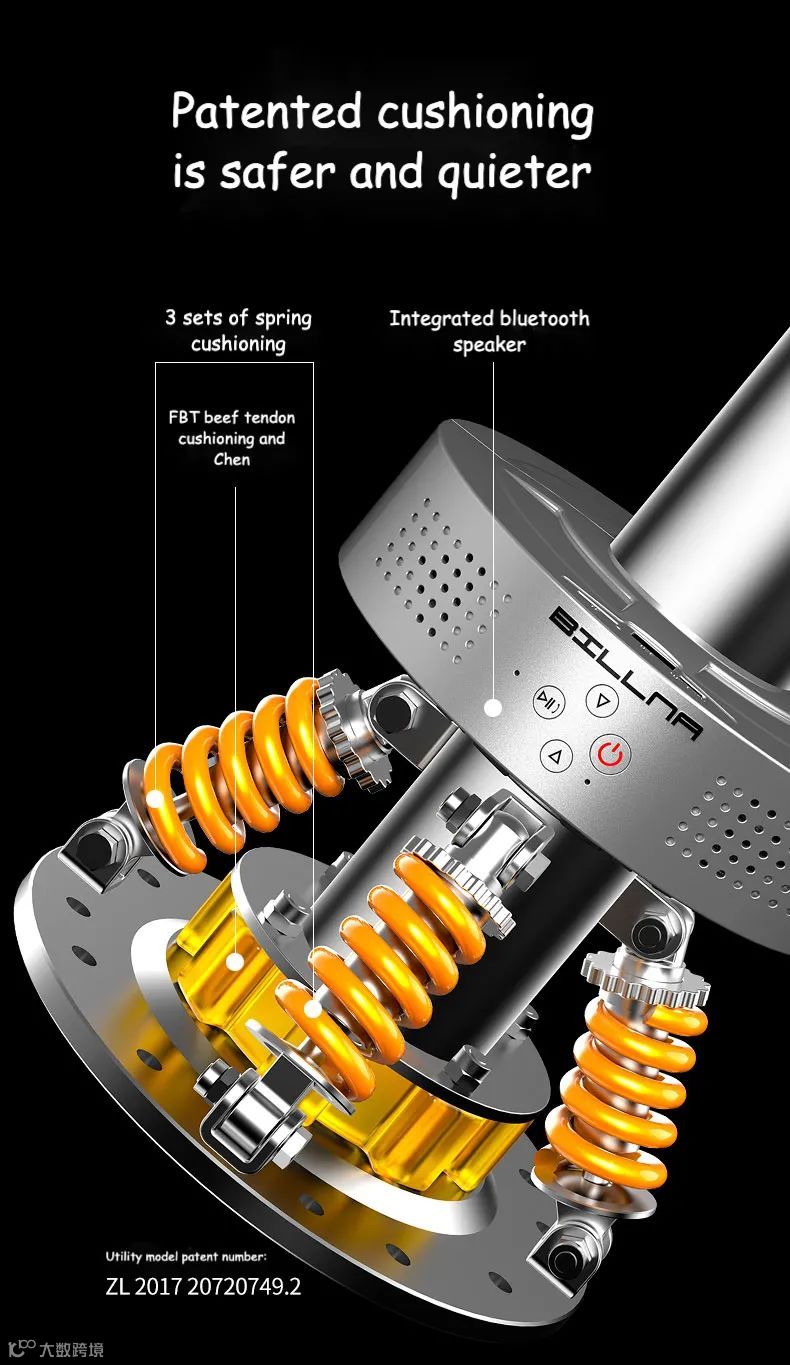 Patented cushioning is safer and quieter

3 sets of spring cushioning

Integrated bluetooth speaker

FBT beef tendon cushioning and Chen

BILLNA

Utility model patent number:
ZL 2017 20720749.2

大数跨境