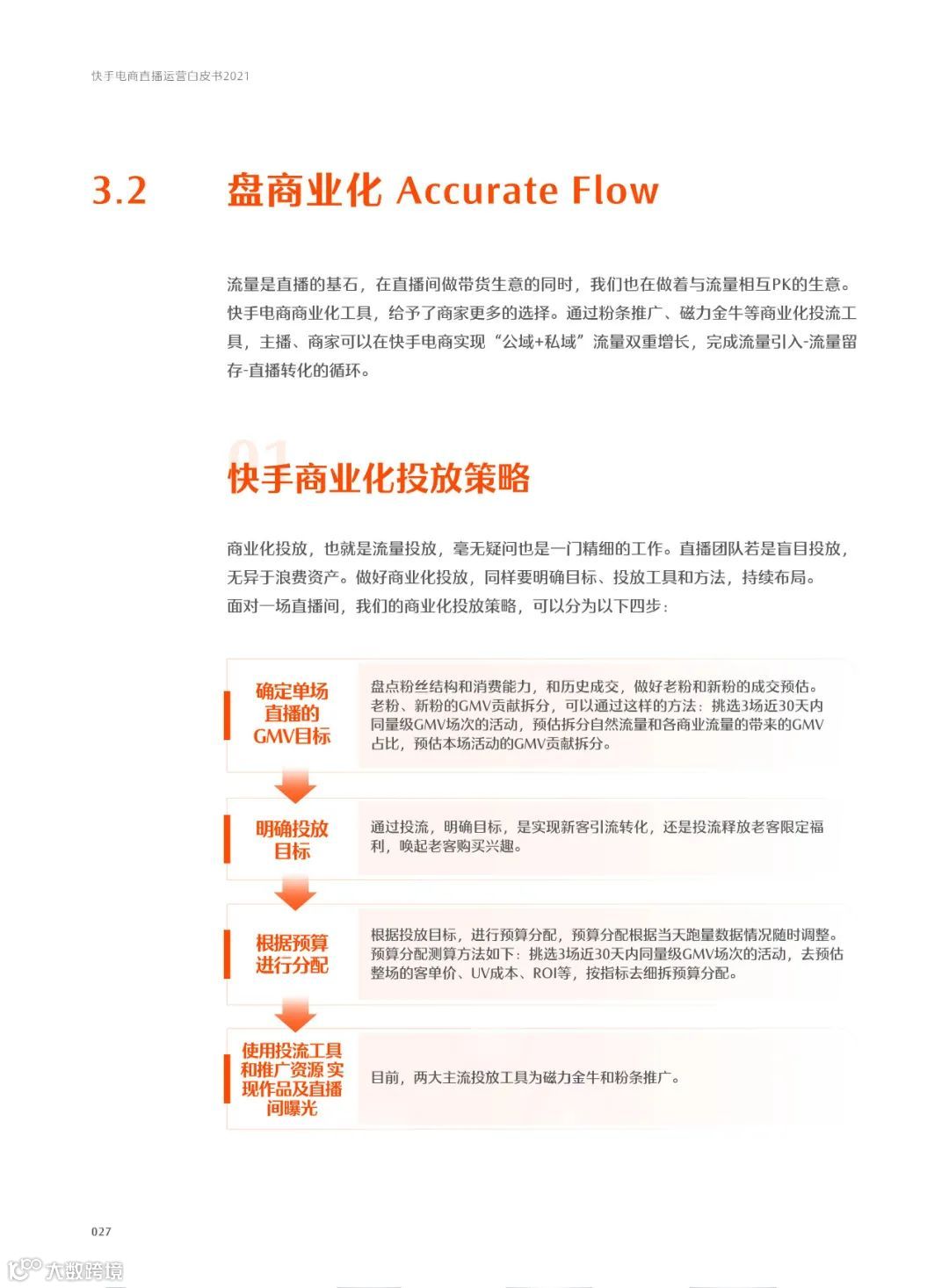 快手电商直播运营白皮书2021

3.2 盘商业化 Accurate Flow

流量是直播的基石，在直播间做带货生意的同时，我们也在做着与流量相互PK的生意。快手电商商业化工具，给予了商家更多的选择。通过粉条推广、磁力金牛等商业化投流工具，主播、商家可以在快手电商实现“公域+私域”流量双重增长，完成流量引入-流量留存-直播转化的循环。

01
快手商业化投放策略

商业化投放，也就是流量投放，毫无疑问也是一门精细的工作。直播团队若是盲目投放，无异于浪费资产。做好商业化投放，同样要明确目标、投放工具和方法，持续布局。
面对一场直播间，我们的商业化投放策略，可以分为以下四步：

确定单场直播的GMV目标

盘点粉丝结构和消费能力，和历史成交，做好老粉和新粉的成交预估。老粉、新粉的GMV贡献拆分，可以通过这样的方法：挑选3场近30天内同量级GMV场次的活动，预估拆分自然流量和各商业流量的带来的GMV占比，预估本场活动的GMV贡献拆分。

明确投放目标

通过投流，明确目标，是实现新客引流转化，还是投流释放老客限定福利，唤起老客购买兴趣。

根据预算进行分配

根据投放目标，进行预算分配，预算分配根据当天跑量数据情况随时调整。预算分配测算方法如下：挑选3场近30天内同量级GMV场次的活动，去预估整场的客单价、UV成本、ROI等，按指标去细拆预算分配。

使用投流工具和推广资源 实现作品及直播间曝光

目前，两大主流投放工具为磁力金牛和粉条推广。

027

大数跨境