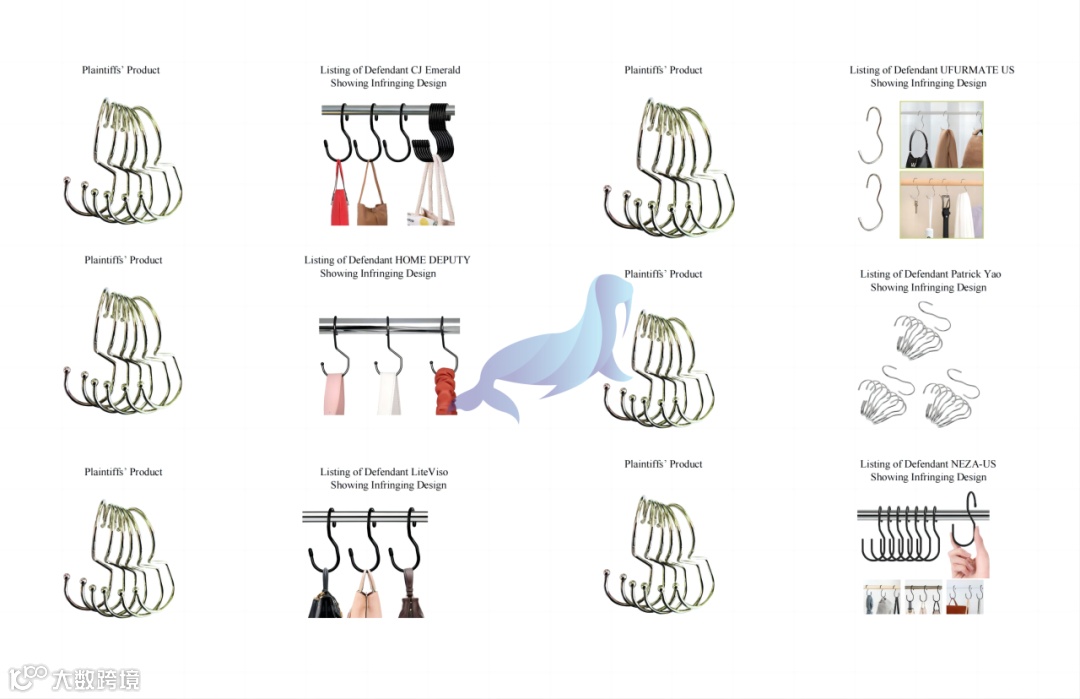 Plaintiffs' Product

Listing of Defendant CJ Emerald
Showing Infringing Design

Plaintiffs' Product

Listing of Defendant UFURMATE US
Showing Infringing Design

Plaintiffs' Product

Listing of Defendant HOME DEPUTY
Showing Infringing Design

Plaintiffs' Product

Listing of Defendant Patrick Yao
Showing Infringing Design

Plaintiffs' Product

Listing of Defendant LiteViso
Showing Infringing Design

Plaintiffs' Product

Listing of Defendant NEZA-US
Showing Infringing Design

大数跨境