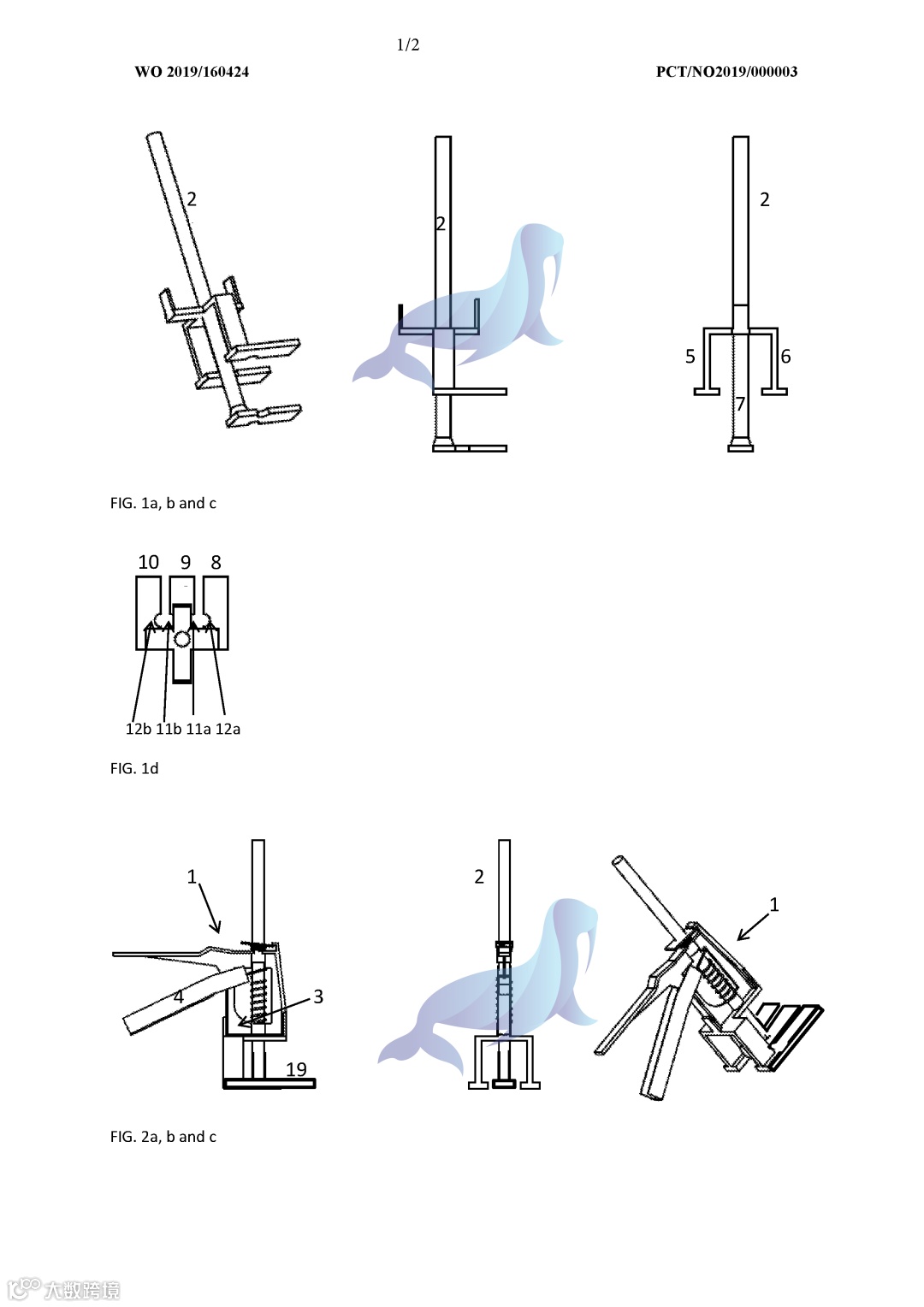 1/2

WO 2019/160424

PCT/NO2019/000003

2

2

2

5

6

7

FIG. 1a, b and c

10 9 8

12b 11b 11a 12a

FIG. 1d

1

4

3

19

2

1

FIG. 2a, b and c

大数跨境