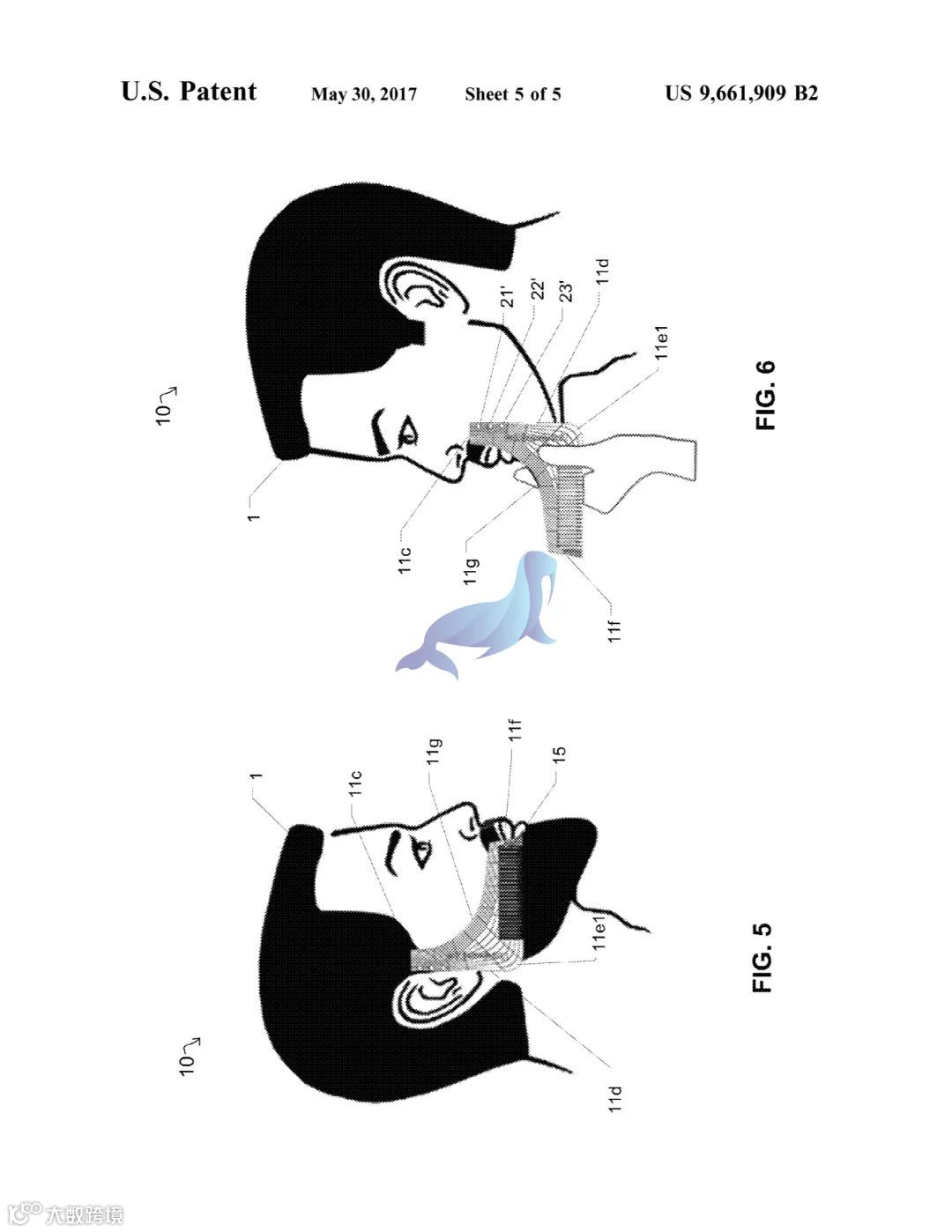 U.S. Patent May 30, 2017 Sheet 5 of 5 US 9,661,909 B2

10

1

11c

11g

11f

21'

22'

23'

11d

11e1

FIG. 6

10

1

11c

11g

11f

15

11e1

11d

FIG. 5

大数跨境