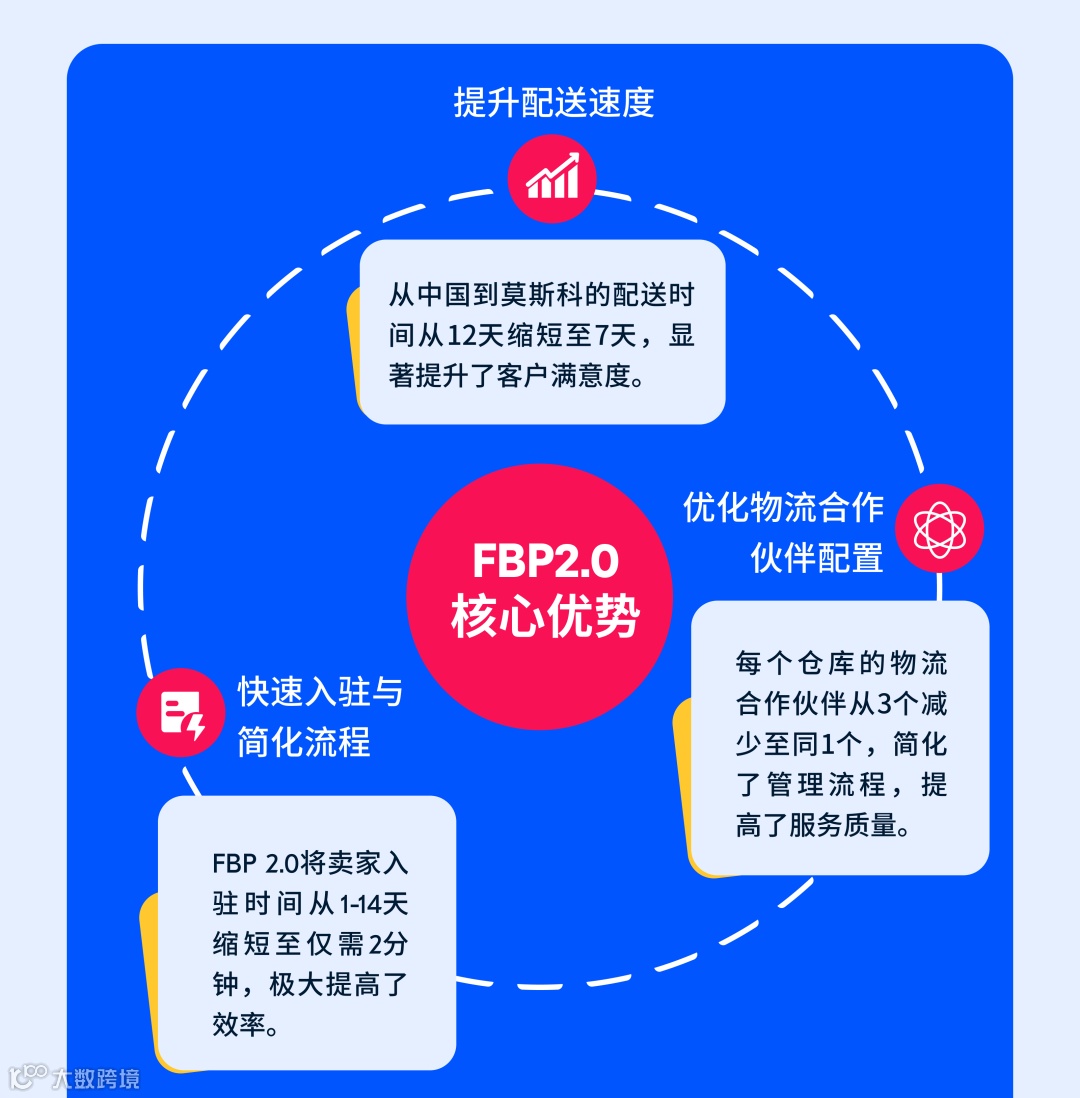 提升配送速度

从中国到莫斯科的配送时间从12天缩短至7天，显著提升了客户满意度。

FBP2.0
核心优势

优化物流合作伙伴配置

每个仓库的物流合作伙伴从3个减少至同1个，简化了管理流程，提高了服务质量。

快速入驻与简化流程

FBP 2.0将卖家入驻时间从1-14天缩短至仅需2分钟，极大提高了效率。

大数跨境