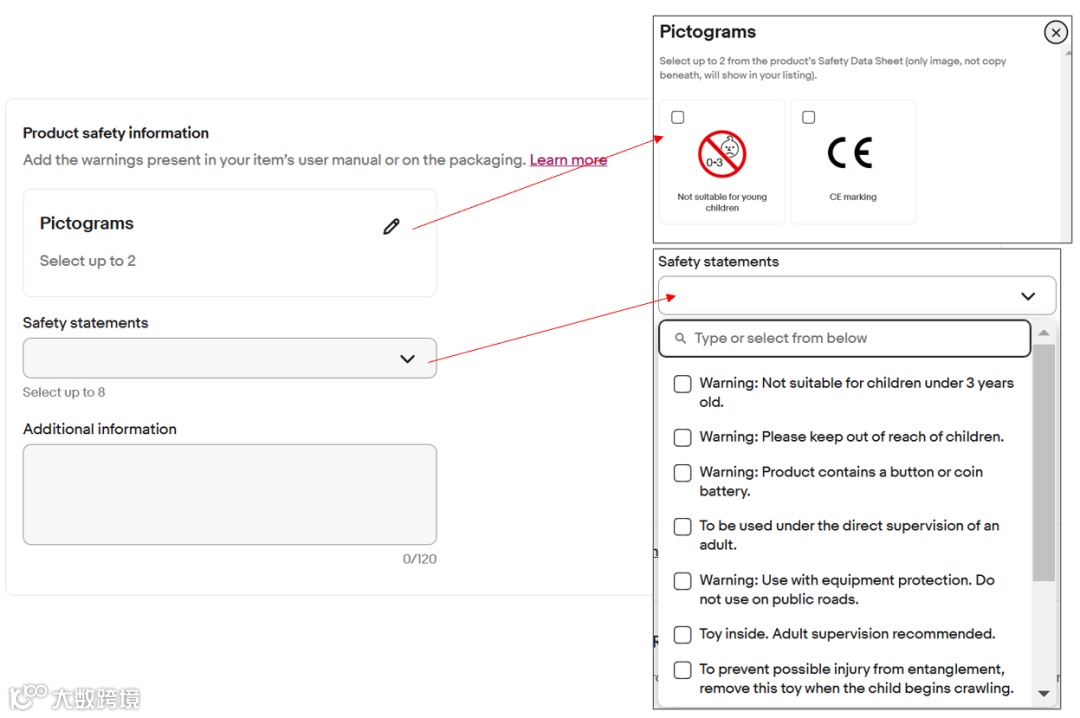 Product safety information

Add the warnings present in your item's user manual or on the packaging. Learn more

Pictograms

Select up to 2

Safety statements

Select up to 8

Additional information

0/120

Pictograms

Select up to 2 from the product's Safety Data Sheet (only image, not copy beneath, will show in your listing).

0-3

Not suitable for young children

CE

CE marking

Safety statements

Type or select from below

Warning: Not suitable for children under 3 years old.

Warning: Please keep out of reach of children.

Warning: Product contains a button or coin battery.

To be used under the direct supervision of an adult.

Warning: Use with equipment protection. Do not use on public roads.

Toy inside. Adult supervision recommended.

To prevent possible injury from entanglement, remove this toy when the child begins crawling.

大数跨境