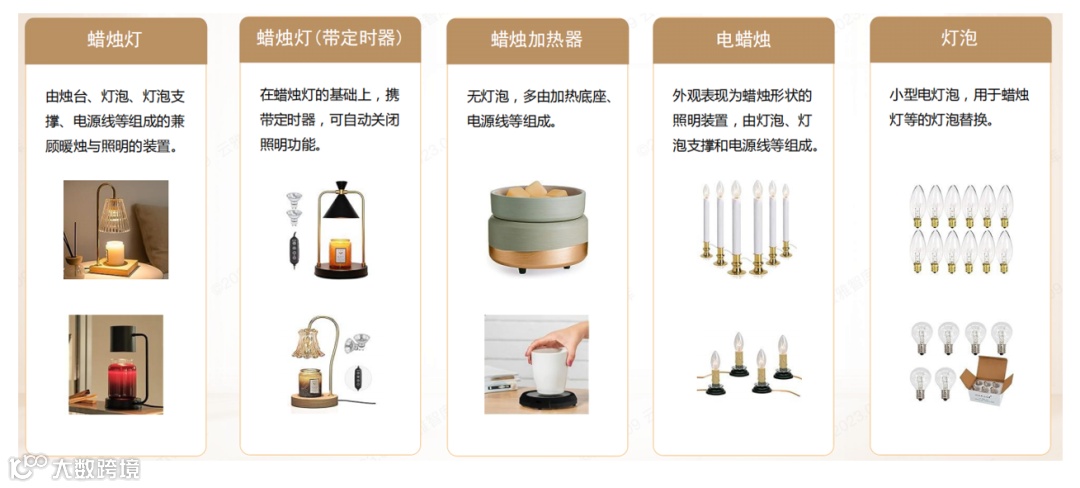 蜡烛灯

由烛台、灯泡、灯泡支撑、电源线等组成的兼顾暖烛与照明的装置。

蜡烛灯(带定时器)

在蜡烛灯的基础上，携带定时器，可自动关闭照明功能。

蜡烛加热器

无灯泡，多由加热底座、电源线等组成。

电蜡烛

外观表现为蜡烛形状的照明装置，由灯泡、灯泡支撑和电源线等组成。

灯泡

小型电灯泡，用于蜡烛灯等的灯泡替换。

大数跨境