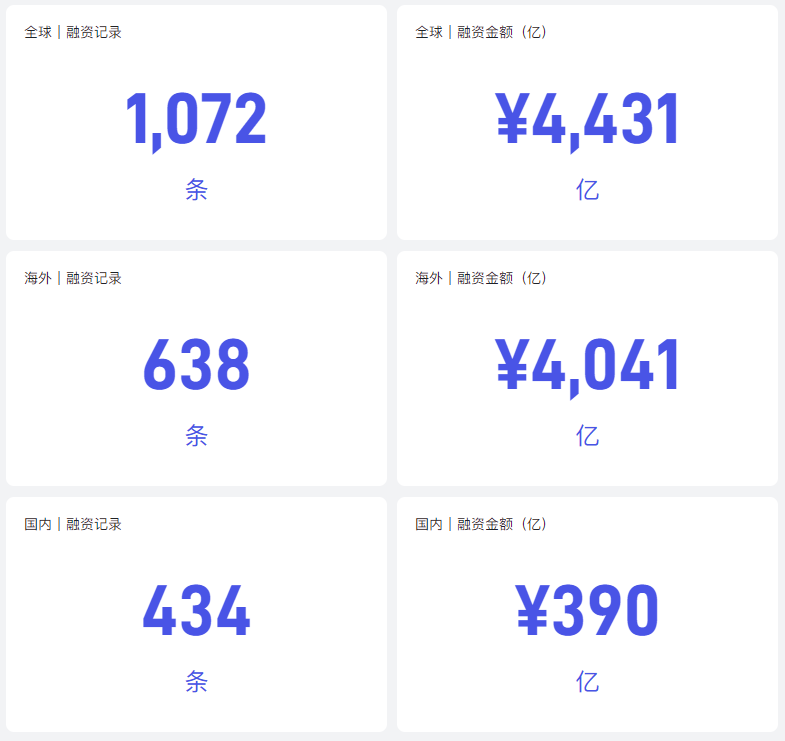 全球 | 融资记录

1,072

条

全球 | 融资金额（亿）

¥4,431

亿

海外 | 融资记录

638

条

海外 | 融资金额（亿）

¥4,041

亿

国内 | 融资记录

434

条

国内 | 融资金额（亿）

¥390

亿