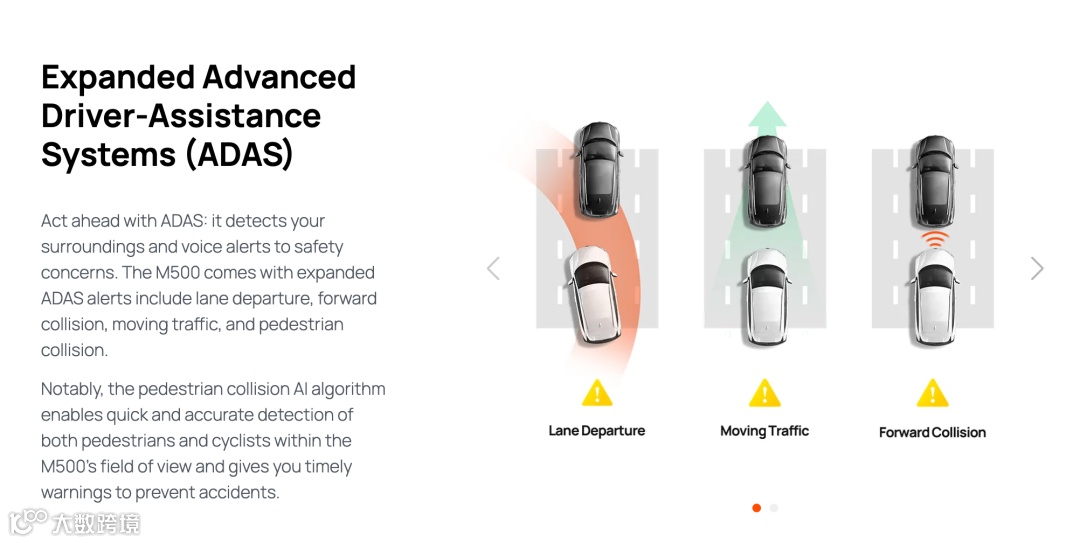 Expanded Advanced Driver-Assistance Systems (ADAS)

Act ahead with ADAS: it detects your surroundings and voice alerts to safety concerns. The M500 comes with expanded ADAS alerts include lane departure, forward collision, moving traffic, and pedestrian collision.

Notably, the pedestrian collision AI algorithm enables quick and accurate detection of both pedestrians and cyclists within the M500's field of view and gives you timely warnings to prevent accidents.

Lane Departure

Moving Traffic

Forward Collision

大数跨境