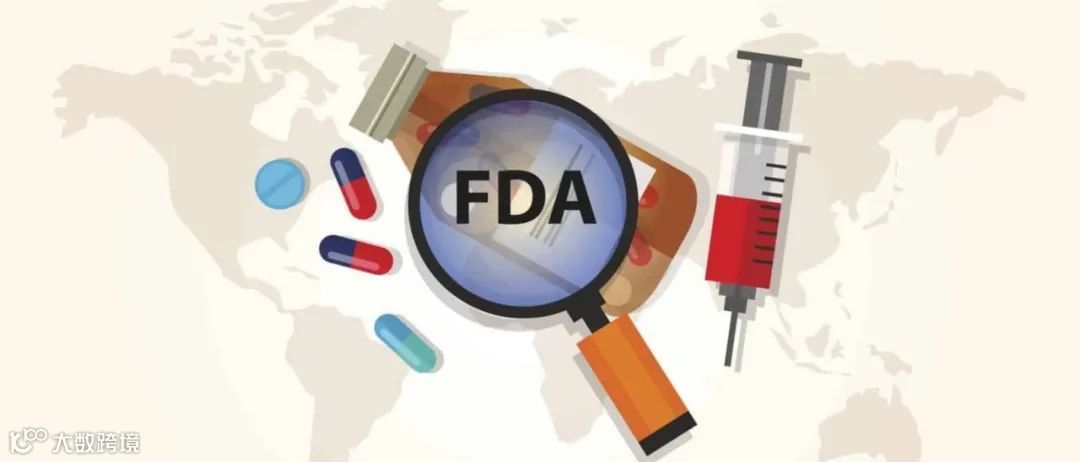 FDA

大数跨境