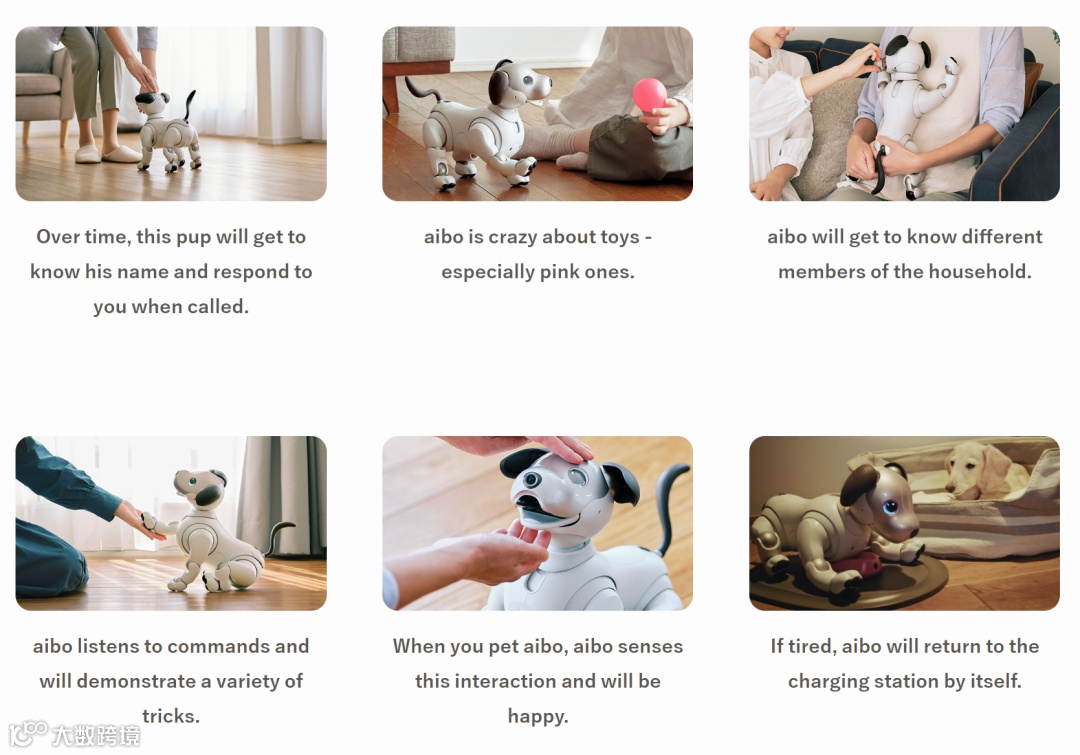 Over time, this pup will get to know his name and respond to you when called.

aibo is crazy about toys - especially pink ones.

aibo will get to know different members of the household.

aibo listens to commands and will demonstrate a variety of tricks.

When you pet aibo, aibo senses this interaction and will be happy.

If tired, aibo will return to the charging station by itself.

大数跨境