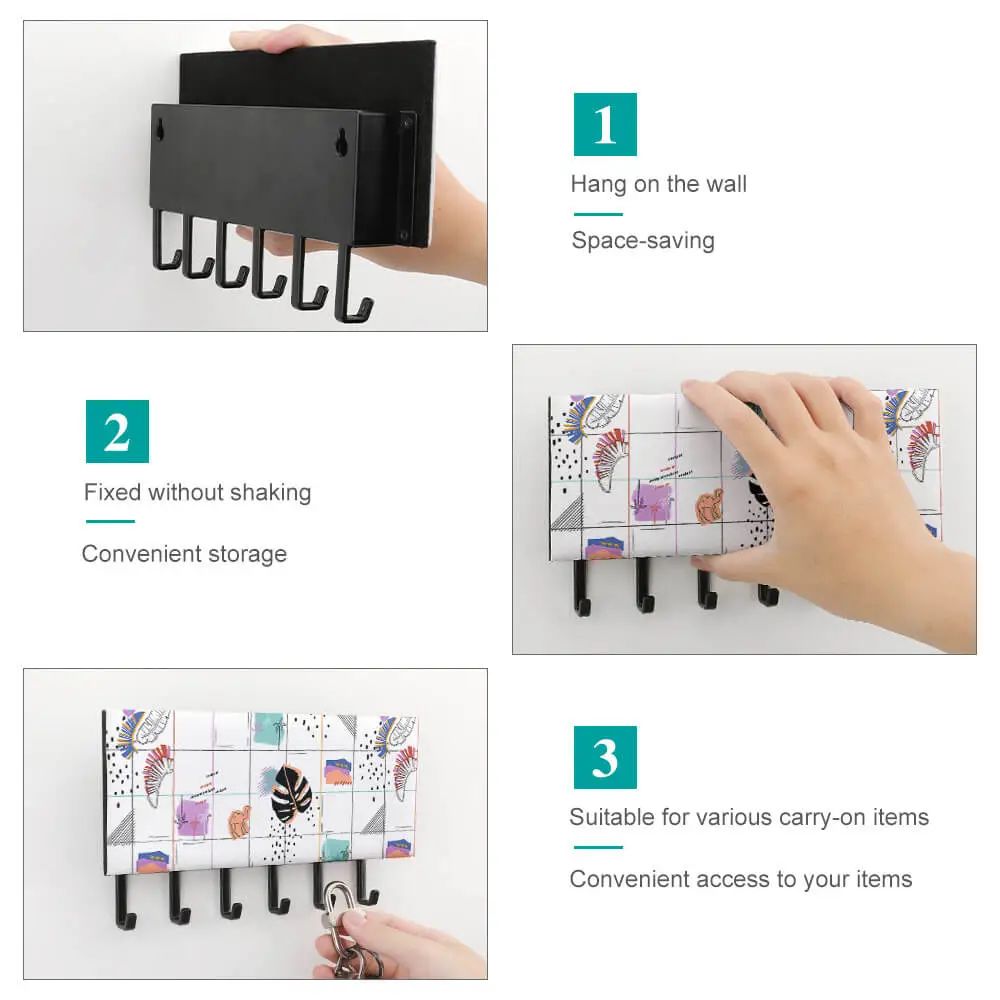 1

Hang on the wall

Space-saving

2

Fixed without shaking

Convenient storage

3

Suitable for various carry-on items

Convenient access to your items