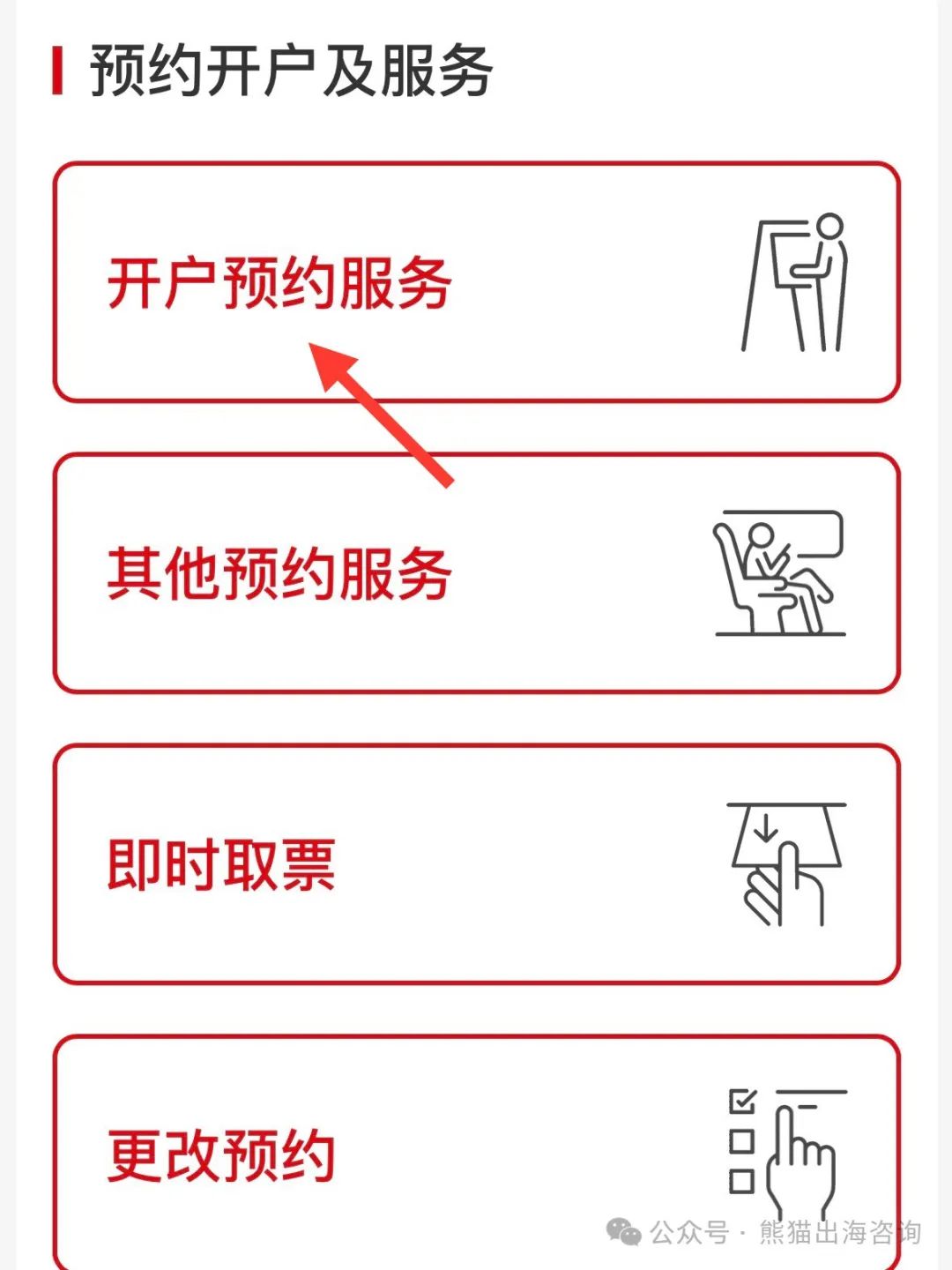 预约开户及服务

开户预约服务

其他预约服务

即时取票

更改预约

公众号 · 熊猫出海咨询