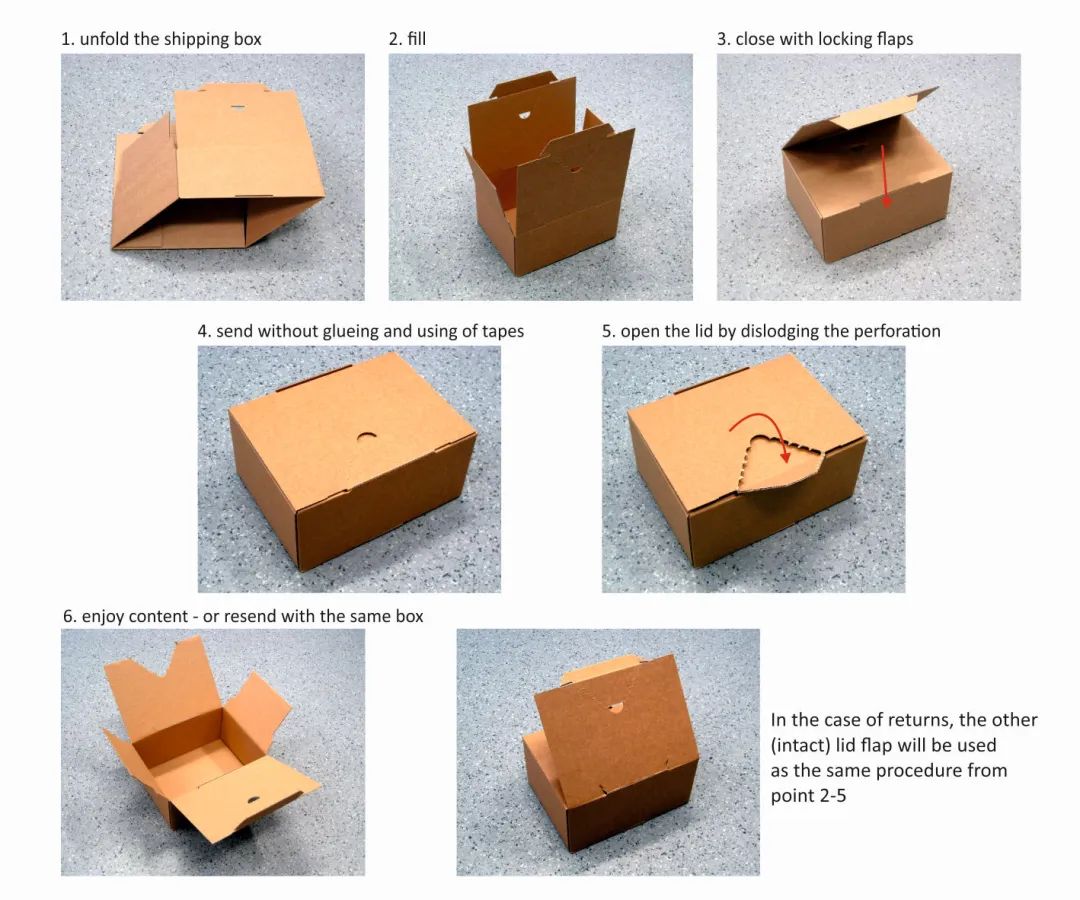 1. unfold the shipping box

2. fill

3. close with locking flaps

4. send without glueing and using of tapes

5. open the lid by dislodging the perforation

6. enjoy content - or resend with the same box

In the case of returns, the other (intact) lid flap will be used as the same procedure from point 2-5