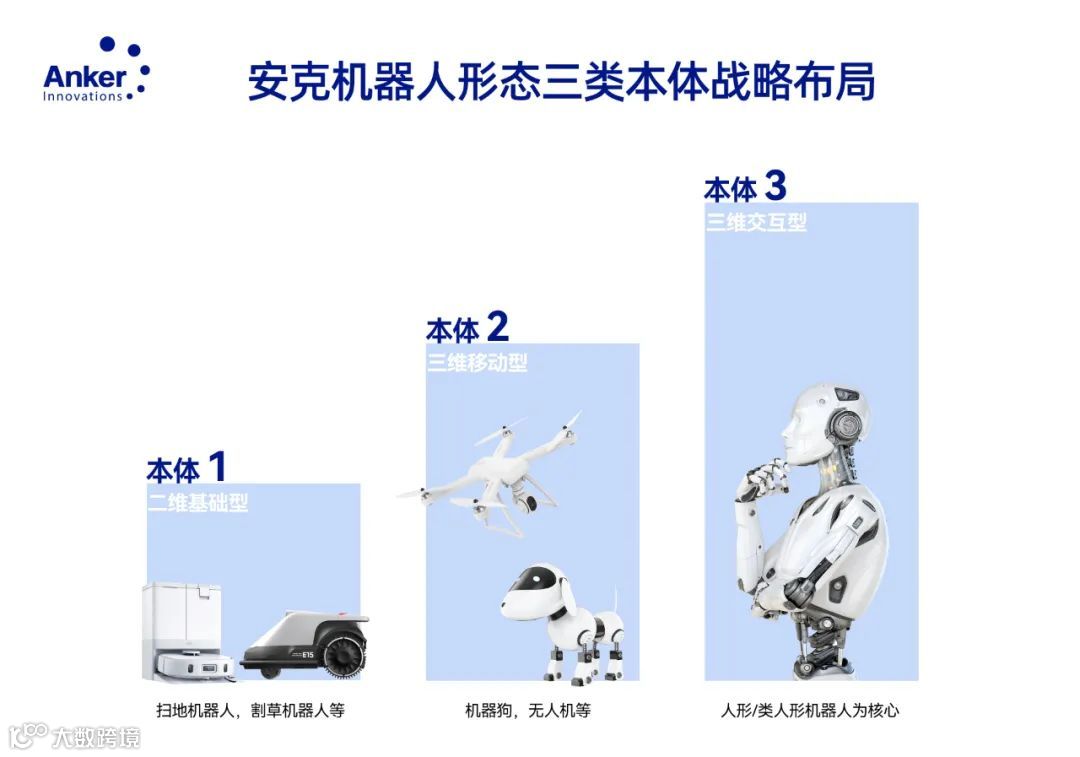 Anker
Innovations

安克机器人形态三类本体战略布局

本体 1
二维基础型

E15

扫地机器人，割草机器人等

本体 2
三维移动型

机器狗，无人机等

本体 3
三维交互型

人形/类人形机器人为核心

大数跨境