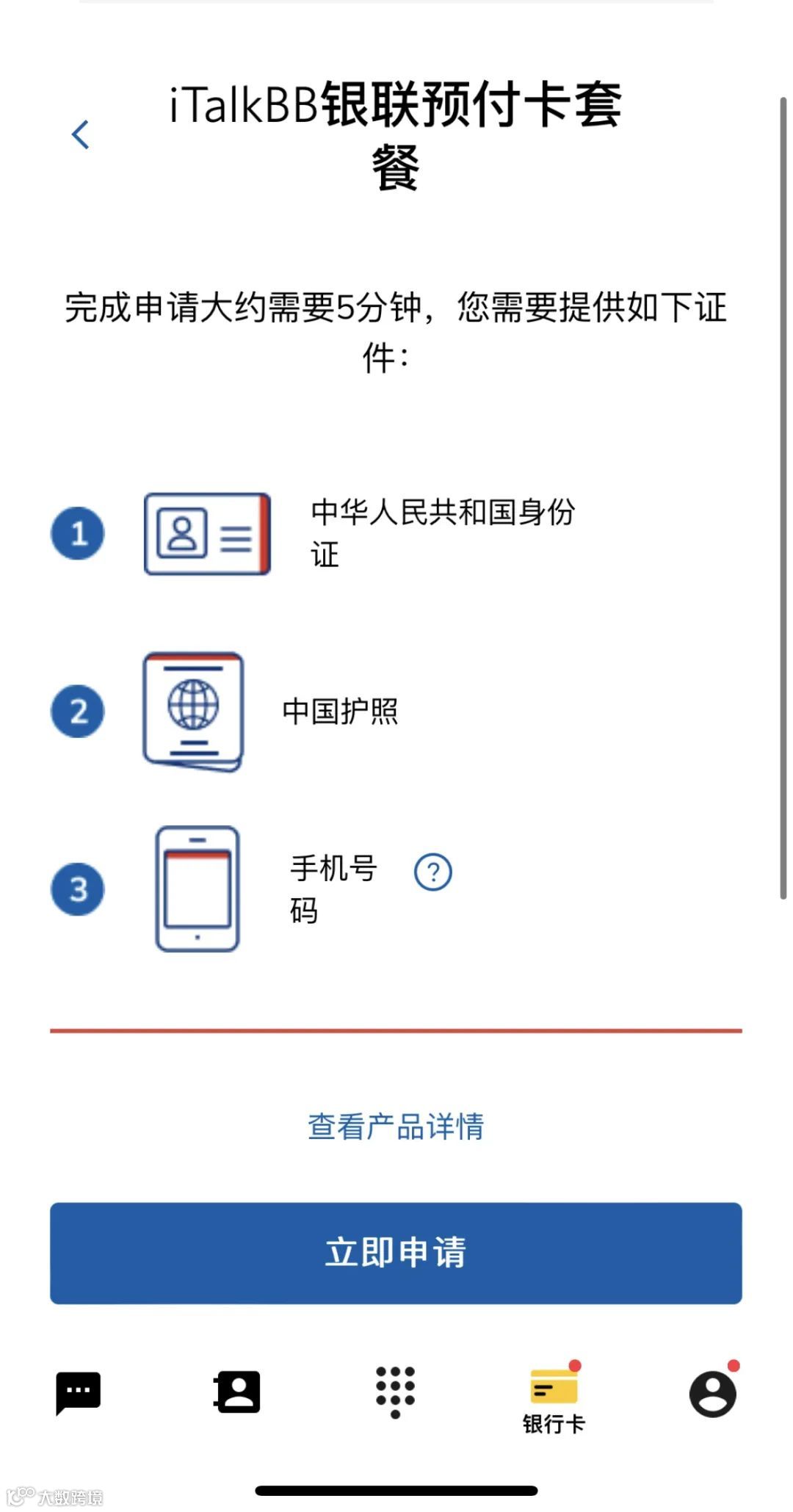 iTalkBB银联预付卡套餐

完成申请大约需要5分钟，您需要提供如下证件：

1 中华人民共和国身份证

2 中国护照

3 手机号码 ?

查看产品详情

立即申请

银行卡

大数跨境