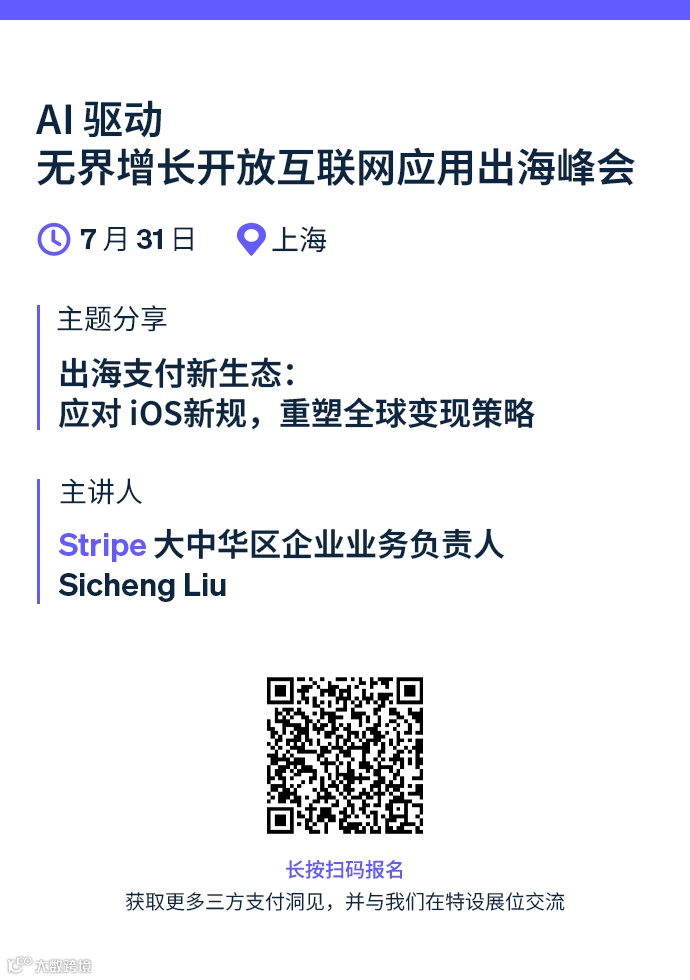 AI驱动
无界增长开放互联网应用出海峰会

7月31日 上海

主题分享

出海支付新生态:
应对iOS新规，重塑全球变现策略

主讲人

Stripe大中华区企业业务负责人
Sicheng Liu

长按扫码报名
获取更多三方支付洞见，并与我们在特设展位交流

大数跨境