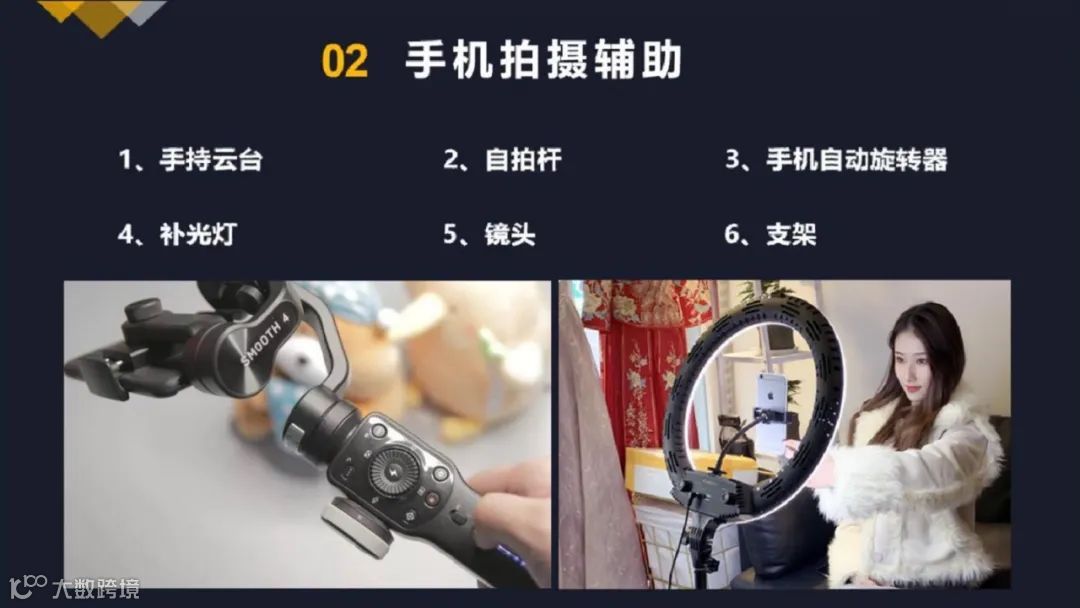 02 手机拍摄辅助

1、手持云台

2、自拍杆

3、手机自动旋转器

4、补光灯

5、镜头

6、支架

SMOOTH 4

大数跨境