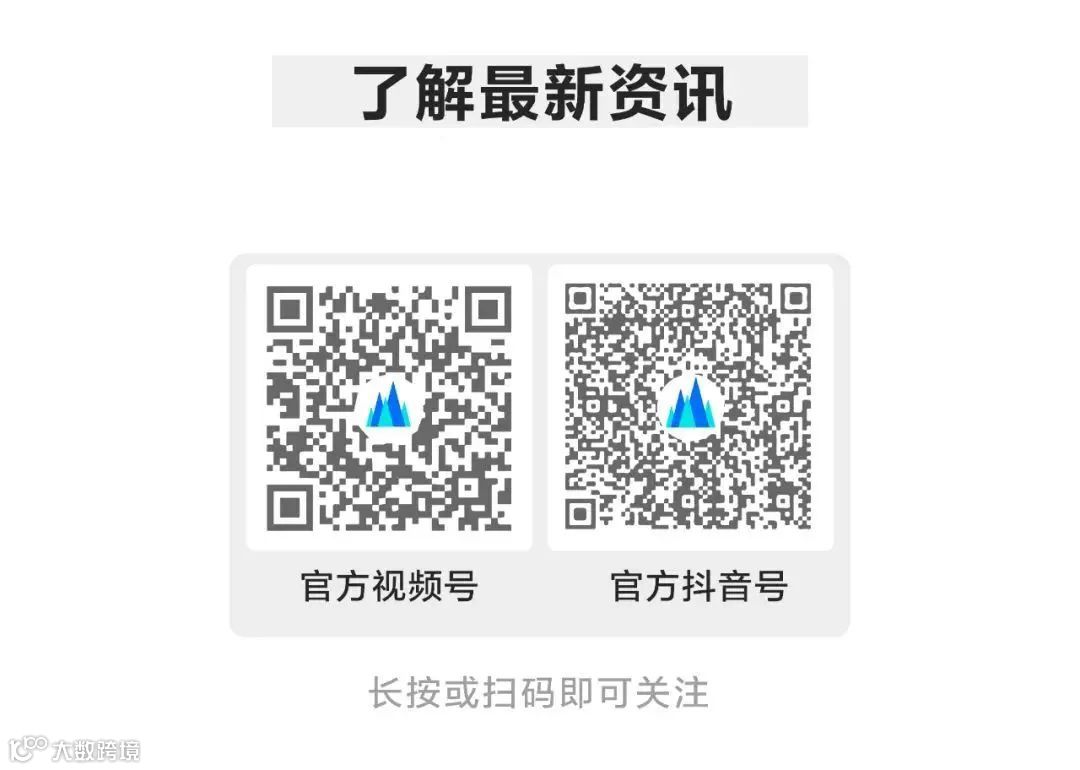 了解最新资讯

官方视频号

官方抖音号

长按或扫码即可关注

大数跨境