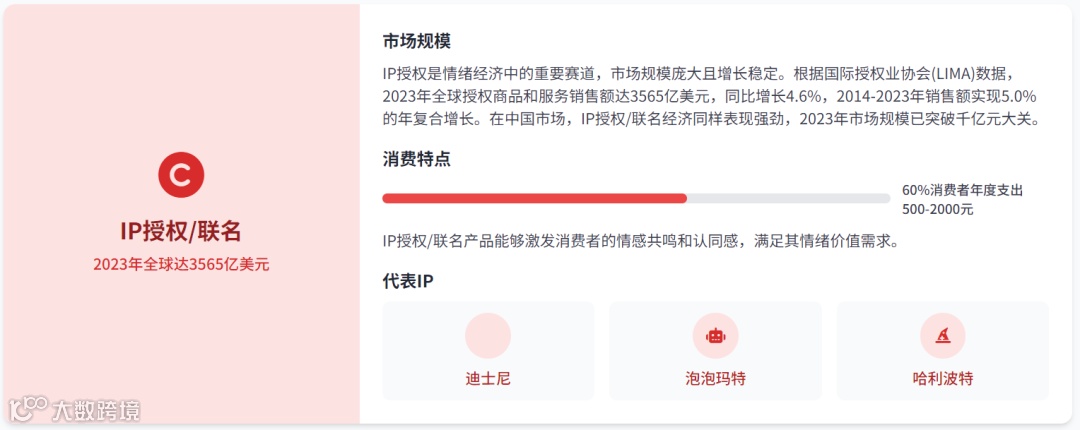 C

IP授权/联名

2023年全球达3565亿美元

市场规模

IP授权是情绪经济中的重要赛道，市场规模庞大且增长稳定。根据国际授权业协会(LIMA)数据，2023年全球授权商品和服务销售额达3565亿美元，同比增长4.6%，2014-2023年销售额实现5.0%的年复合增长。在中国市场，IP授权/联名经济同样表现强劲，2023年市场规模已突破千亿元大关。

消费特点

60%消费者年度支出500-2000元

IP授权/联名产品能够激发消费者的情感共鸣和认同感，满足其情绪价值需求。

代表IP

迪士尼

泡泡玛特

哈利波特

大数跨境