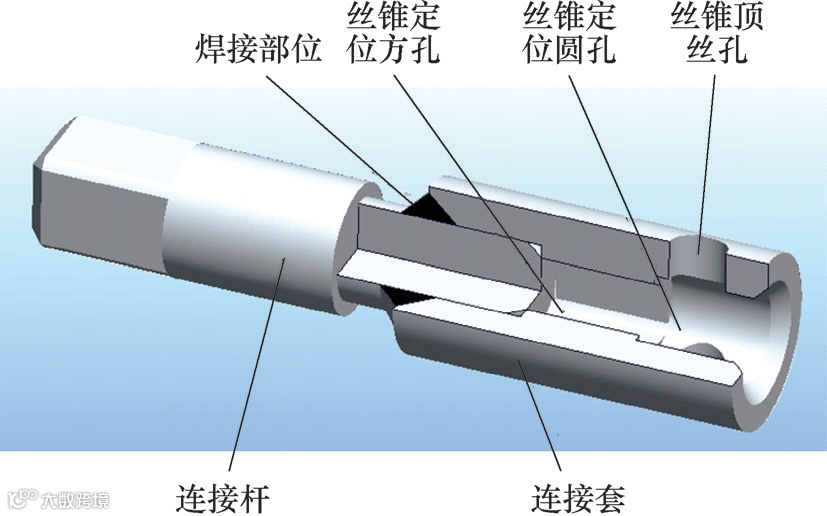 焊接部位

丝锥定位方孔

丝锥定位圆孔

丝锥顶丝孔

连接杆

连接套

大数跨境