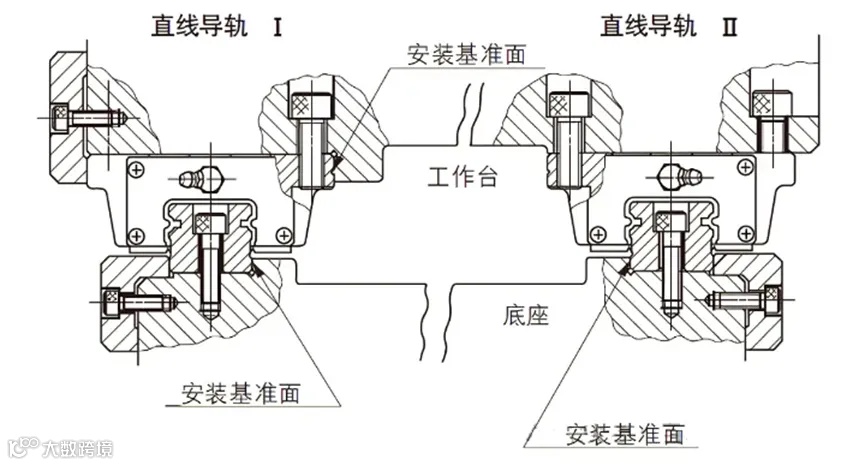 直线导轨 Ⅰ

直线导轨 Ⅱ

安装基准面

工作台

底座

安装基准面

安装基准面

大数跨境