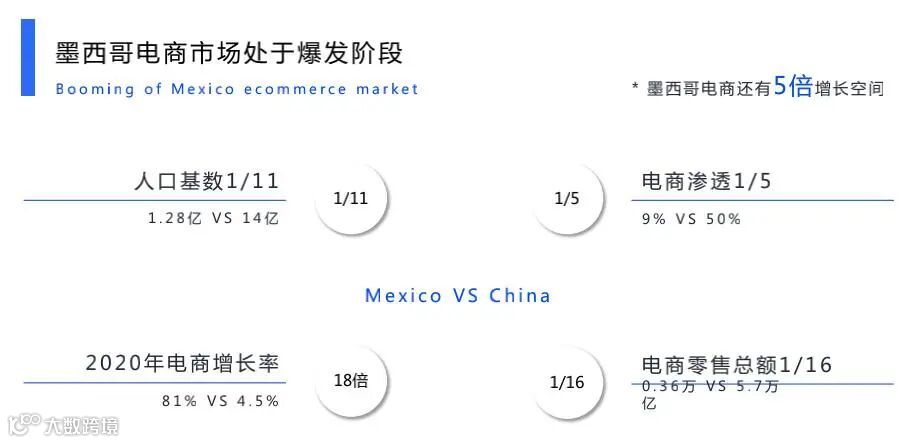 墨西哥电商市场处于爆发阶段

Booming of Mexico ecommerce market

* 墨西哥电商还有5倍增长空间

人口基数1/11

1.28亿 VS 14亿

1/11

1/5

电商渗透1/5

9% VS 50%

Mexico VS China

2020年电商增长率

81% VS 4.5%

18倍

1/16

电商零售总额1/16

0.36万 VS 5.7万亿

大数跨境