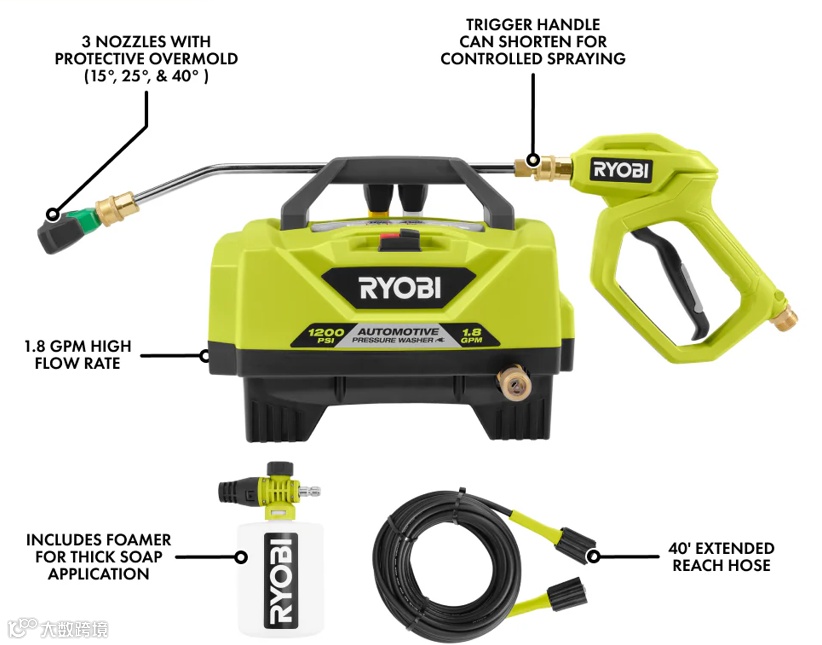 3 NOZZLES WITH PROTECTIVE OVERMOLD (15°, 25°, & 40° )

TRIGGER HANDLE CAN SHORTEN FOR CONTROLLED SPRAYING

RYOBI

RYOBI

1200 PSI AUTOMOTIVE PRESSURE WASHER 1.8 GPM

1.8 GPM HIGH FLOW RATE

INCLUDES FOAMER FOR THICK SOAP APPLICATION

RYOBI

40' EXTENDED REACH HOSE

大数跨境