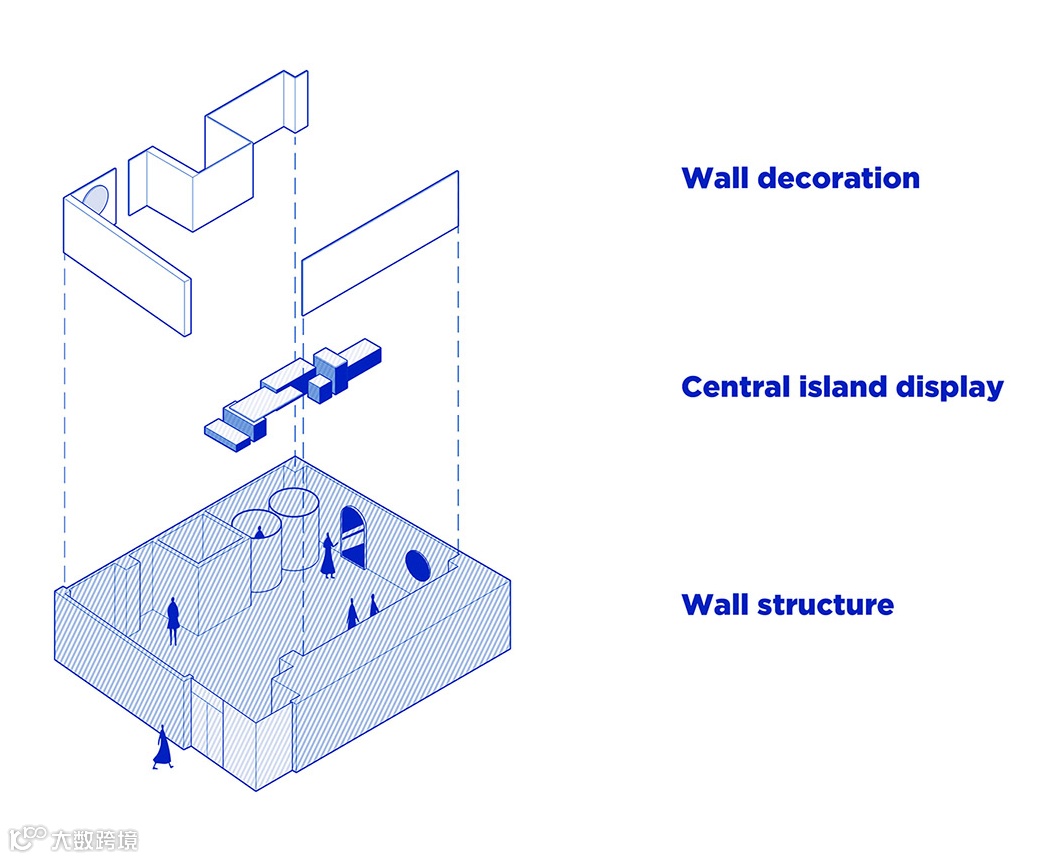 Wall decoration

Central island display

Wall structure

大数跨境