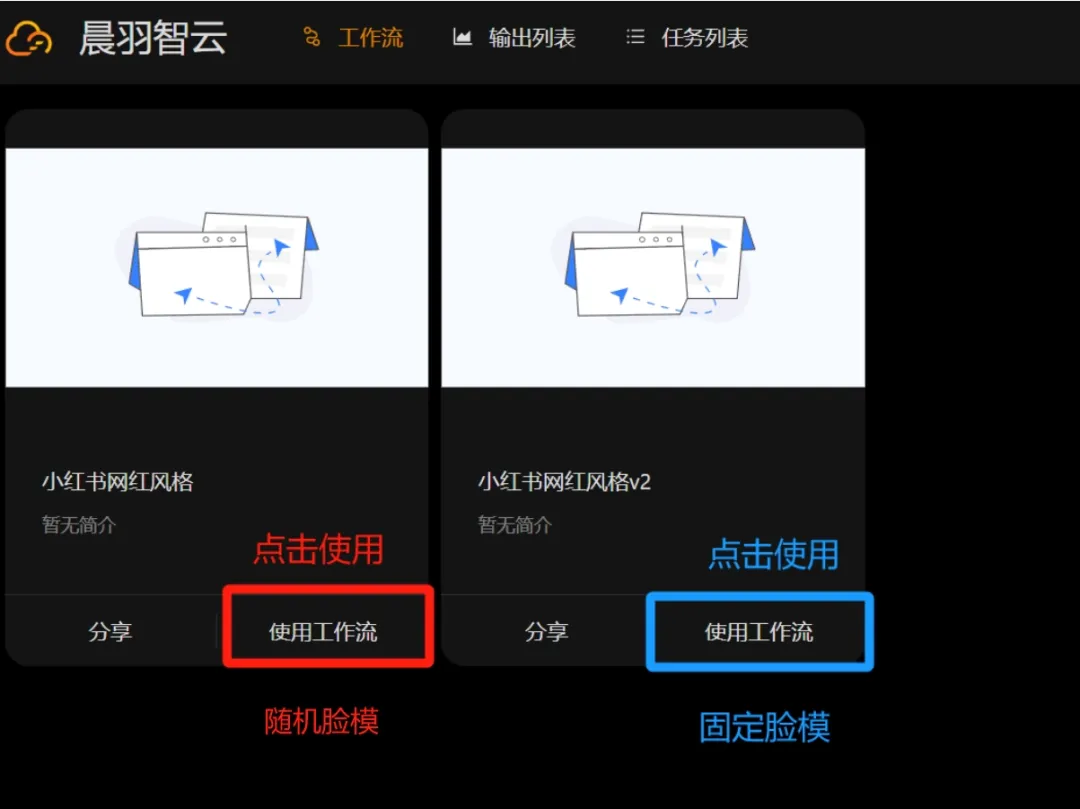 晨羽智云 工作流 输出列表 任务列表

小红书网红风格
暂无简介
点击使用
分享 使用工作流
随机脸模

小红书网红风格v2
暂无简介
点击使用
分享 使用工作流
固定脸模