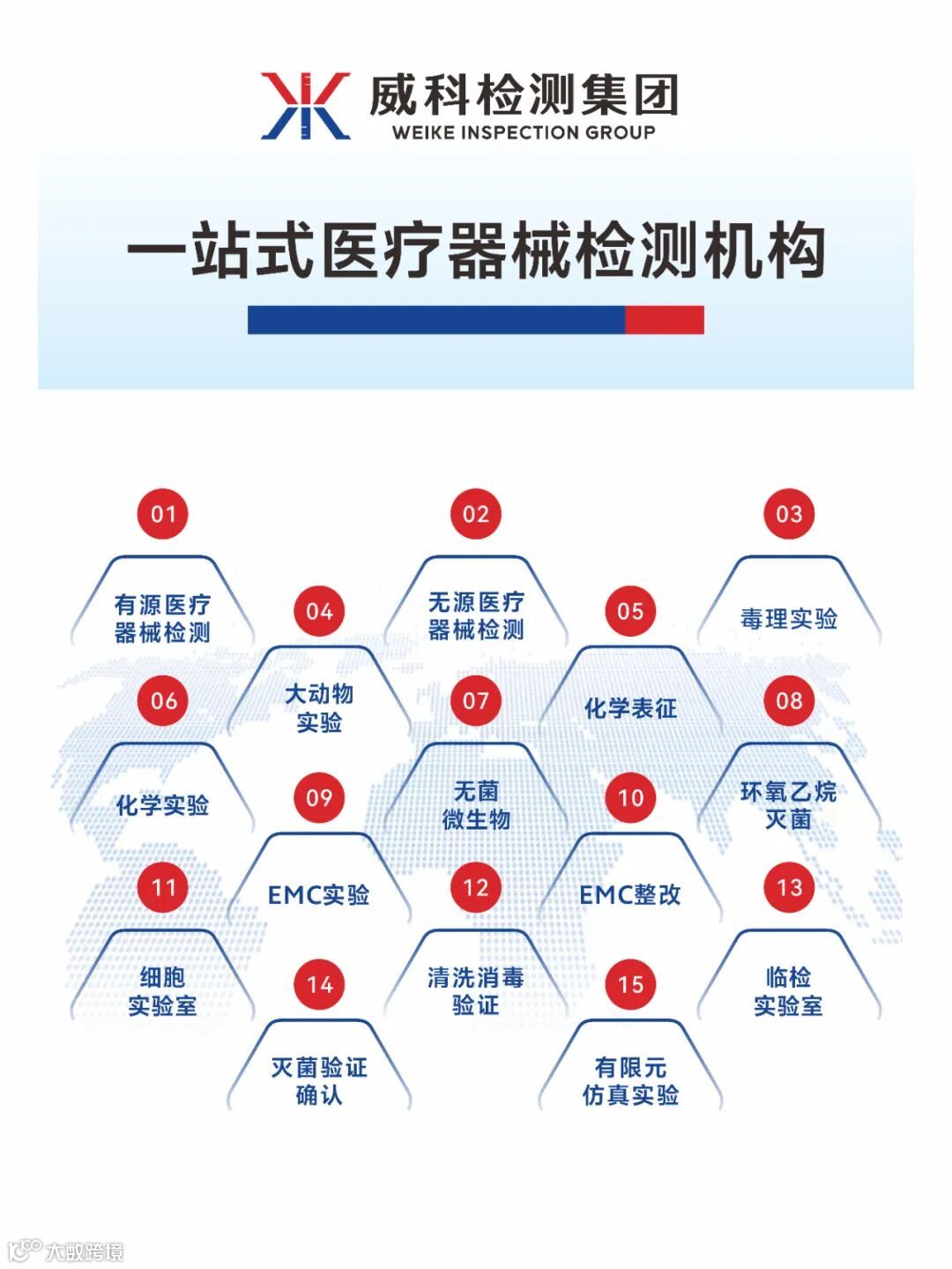 威科检测集团
WEIKE INSPECTION GROUP

一站式医疗器械检测机构

01
有源医疗器械检测

02
无源医疗器械检测

03
毒理实验

04
大动物实验

05
化学表征

06
化学实验

07
无菌微生物

08
环氧乙烷灭菌

09
EMC实验

10
EMC整改

11
细胞实验室

12
清洗消毒验证

13
临检实验室

14
灭菌验证确认

15
有限元仿真实验

大数跨境