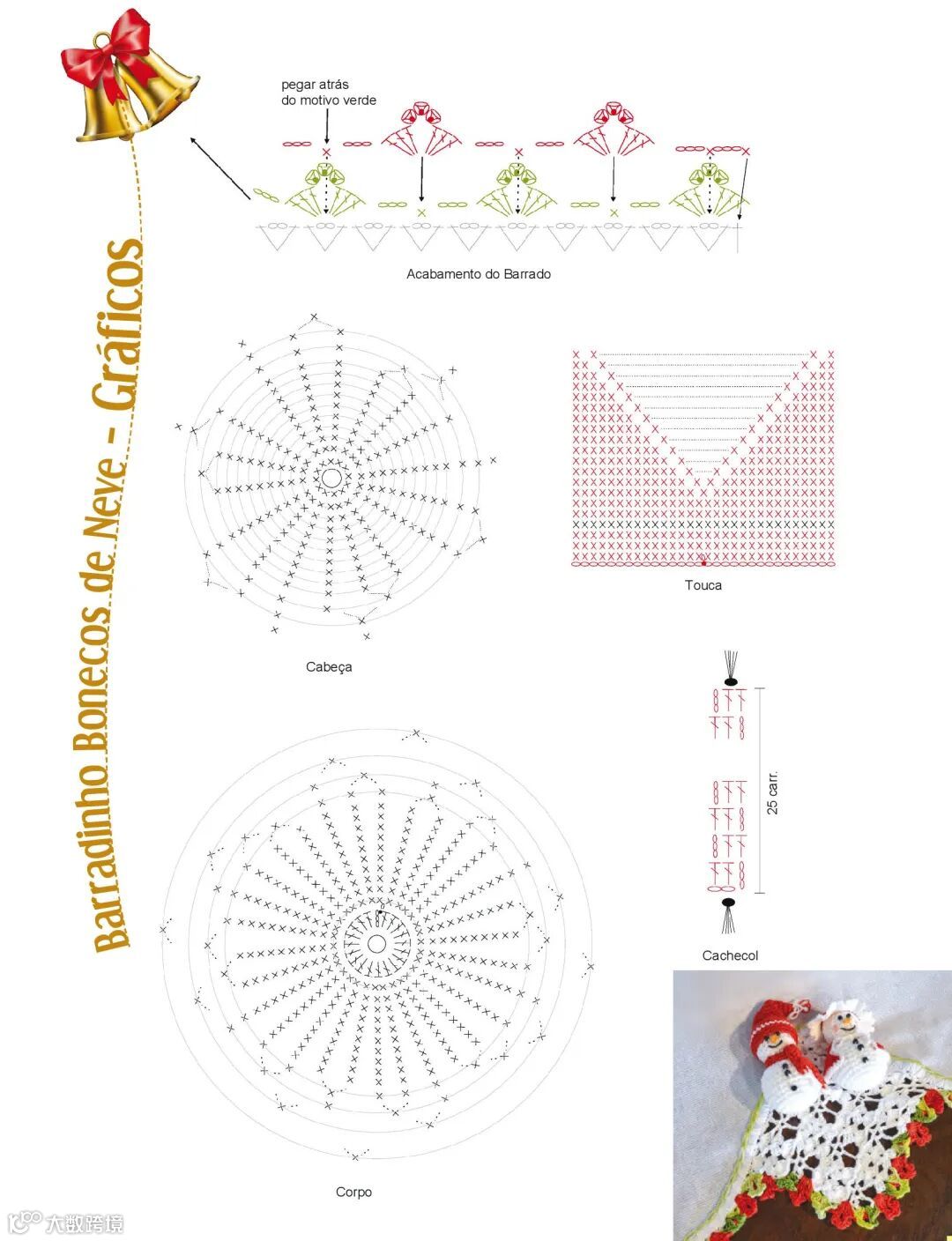 Barradinho Bonecos de Neve - Gráficos

pegar atrás do motivo verde

Acabamento do Barrado

Cabeça

Touca

25 carr.

Cachecol

Corpo

大数跨境