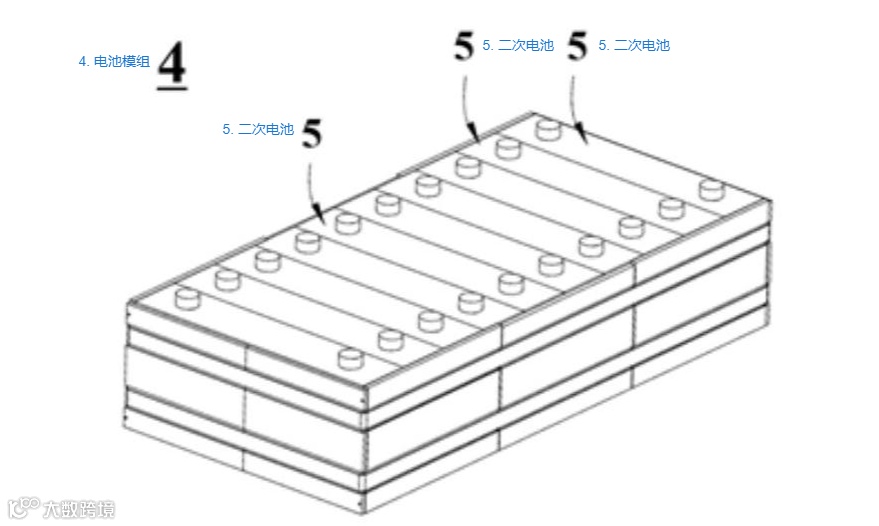 4. 电池模组 4

5 5. 二次电池 5 5. 二次电池

5. 二次电池 5

大数跨境