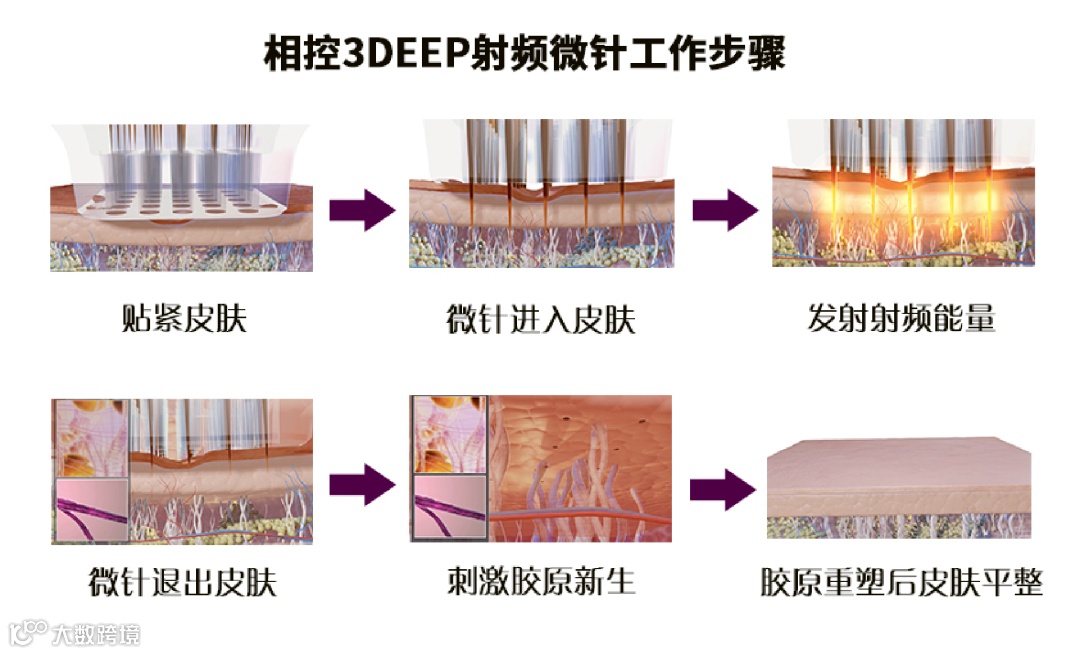 相控3DEEP射频微针工作步骤

贴紧皮肤

微针进入皮肤

发射射频能量

微针退出皮肤

刺激胶原新生

胶原重塑后皮肤平整

大数跨境