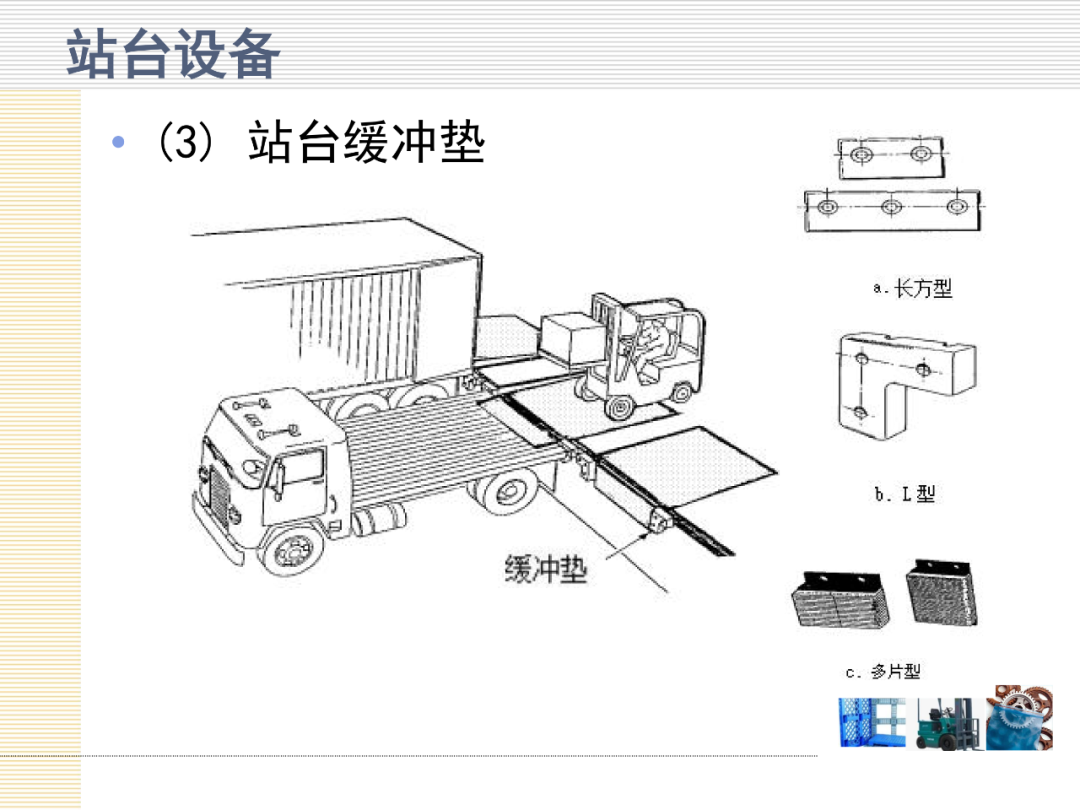 站台设备

• (3) 站台缓冲垫

缓冲垫

a. 长方型

b. L型

c. 多片型