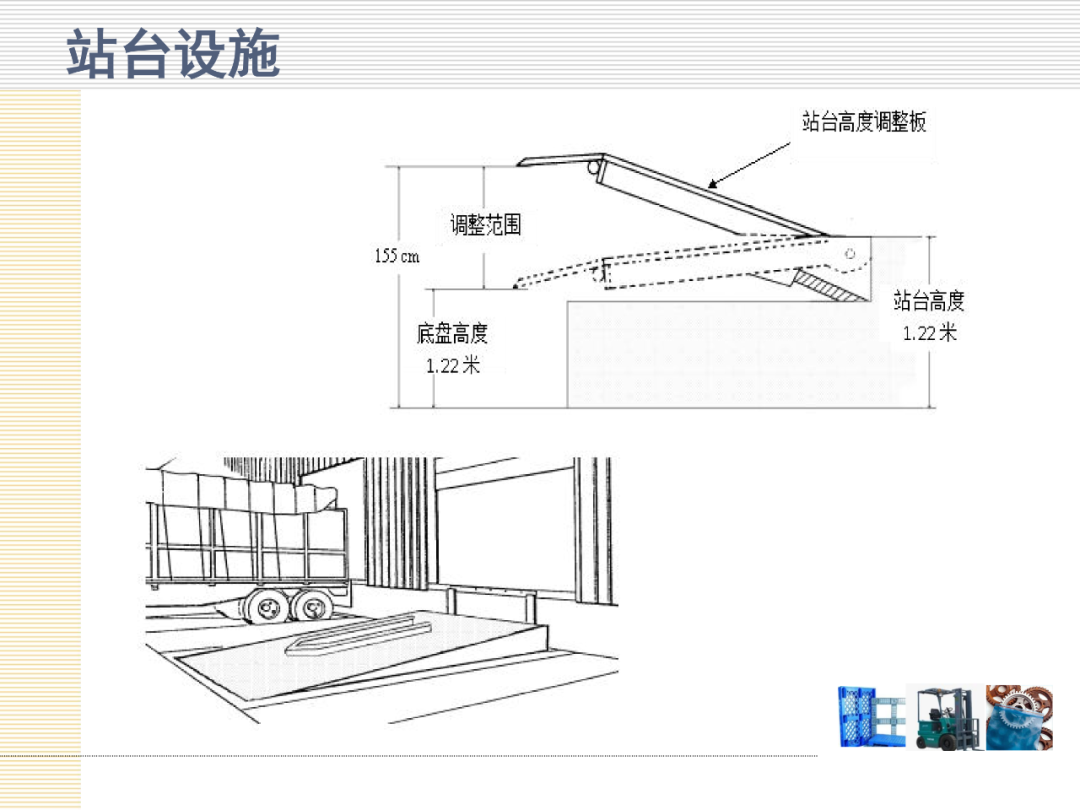 站台设施

站台高度调整板

调整范围

155 cm

底盘高度
1.22 米

站台高度
1.22 米