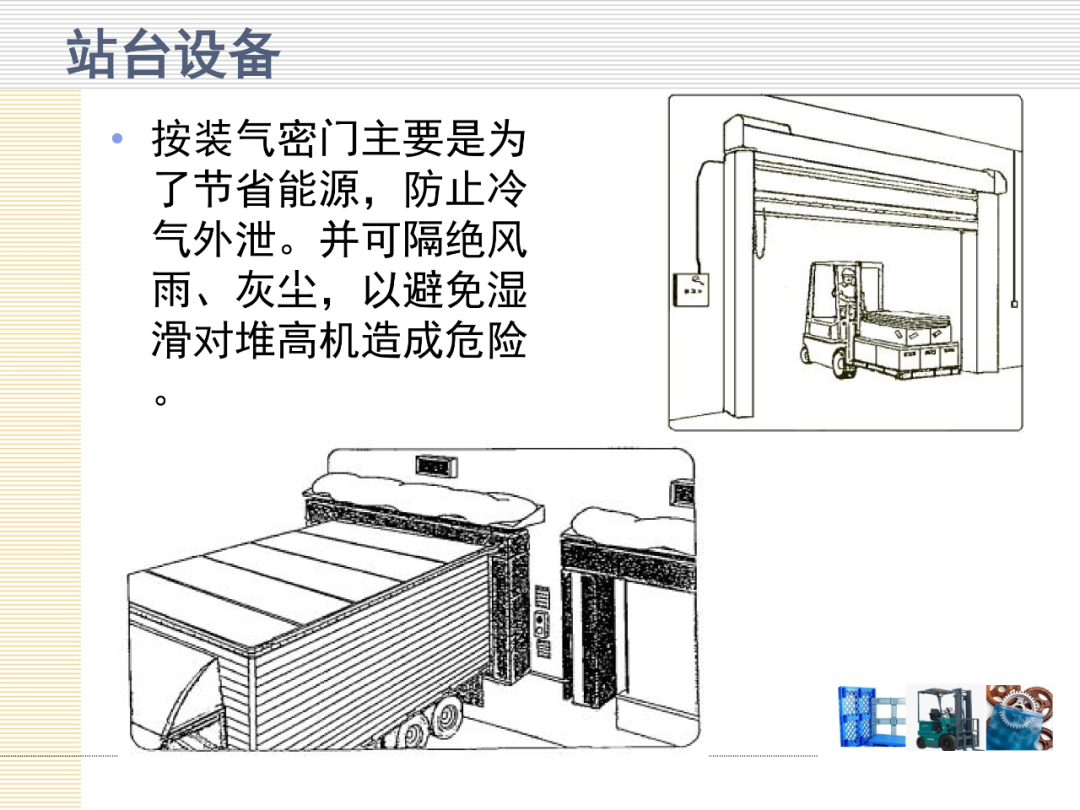 站台设备

• 按装气密门主要是为了节省能源，防止冷气外泄。并可隔绝风雨、灰尘，以避免湿滑对堆高机造成危险。