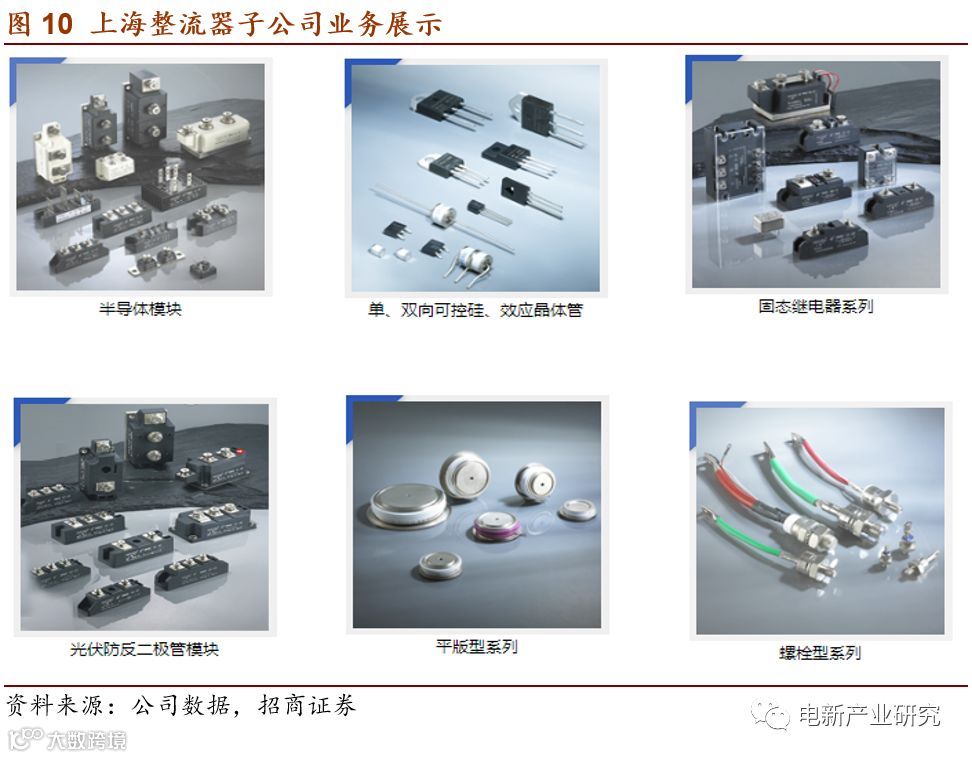 图 10 上海整流器子公司业务展示

半导体模块

单、双向可控硅、效应晶体管

固态继电器系列

光伏防反二极管模块

平版型系列

螺栓型系列

资料来源：公司数据，招商证券

电新产业研究

大数跨境