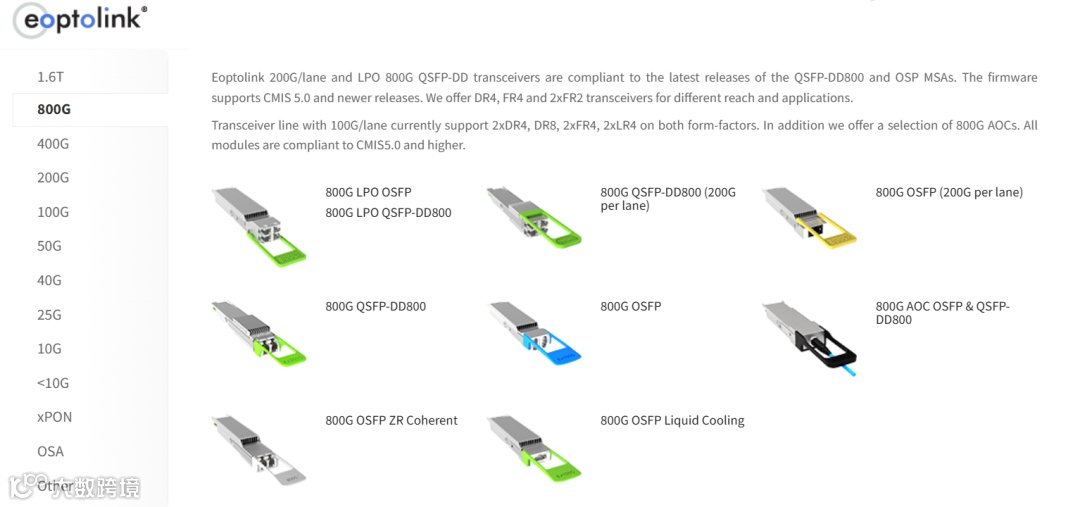 eoptolink®

1.6T
800G
400G
200G
100G
50G
40G
25G
10G
<10G
xPON
OSA
Other

Eoptolink 200G/lane and LPO 800G QSFP-DD transceivers are compliant to the latest releases of the QSFP-DD800 and OSP MSAs. The firmware supports CMIS 5.0 and newer releases. We offer DR4, FR4 and 2xFR2 transceivers for different reach and applications.

Transceiver line with 100G/lane currently support 2xDR4, DR8, 2xFR4, 2xLR4 on both form-factors. In addition we offer a selection of 800G AOCs. All modules are compliant to CMIS5.0 and higher.

800G LPO OSFP
800G LPO QSFP-DD800

800G QSFP-DD800 (200G per lane)

800G OSFP (200G per lane)

800G QSFP-DD800

800G OSFP

800G AOC OSFP & QSFP-DD800

800G OSFP ZR Coherent

800G OSFP Liquid Cooling

大数跨境