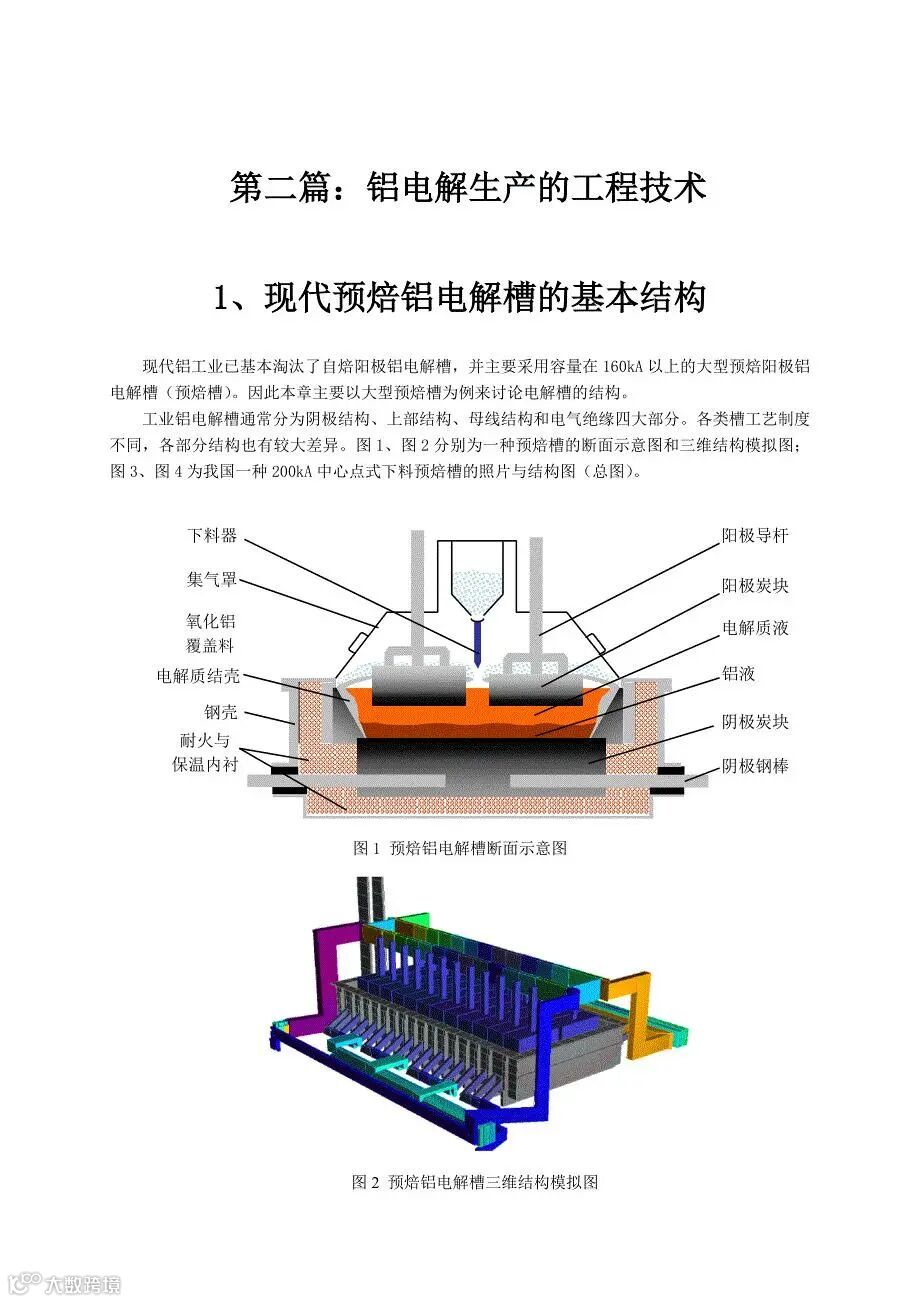 第二篇：铝电解生产的工程技术

1、现代预焙铝电解槽的基本结构

现代铝工业已基本淘汰了自焙阳极铝电解槽，并主要采用容量在 160kA 以上的大型预焙阳极铝电解槽（预焙槽）。因此本章主要以大型预焙槽为例来讨论电解槽的结构。

工业铝电解槽通常分为阴极结构、上部结构、母线结构和电气绝缘四大部分。各类槽工艺制度不同，各部分结构也有较大差异。图 1、图 2 分别为一种预焙槽的断面示意图和三维结构模拟图；图 3、图 4 为我国一种 200kA 中心点式下料预焙槽的照片与结构图（总图）。

下料器
集气罩
氧化铝覆盖料
电解质结壳
钢壳
耐火与保温内衬
阳极导杆
阳极炭块
电解质液
铝液
阴极炭块
阴极钢棒

图 1 预焙铝电解槽断面示意图

图 2 预焙铝电解槽三维结构模拟图

大数跨境