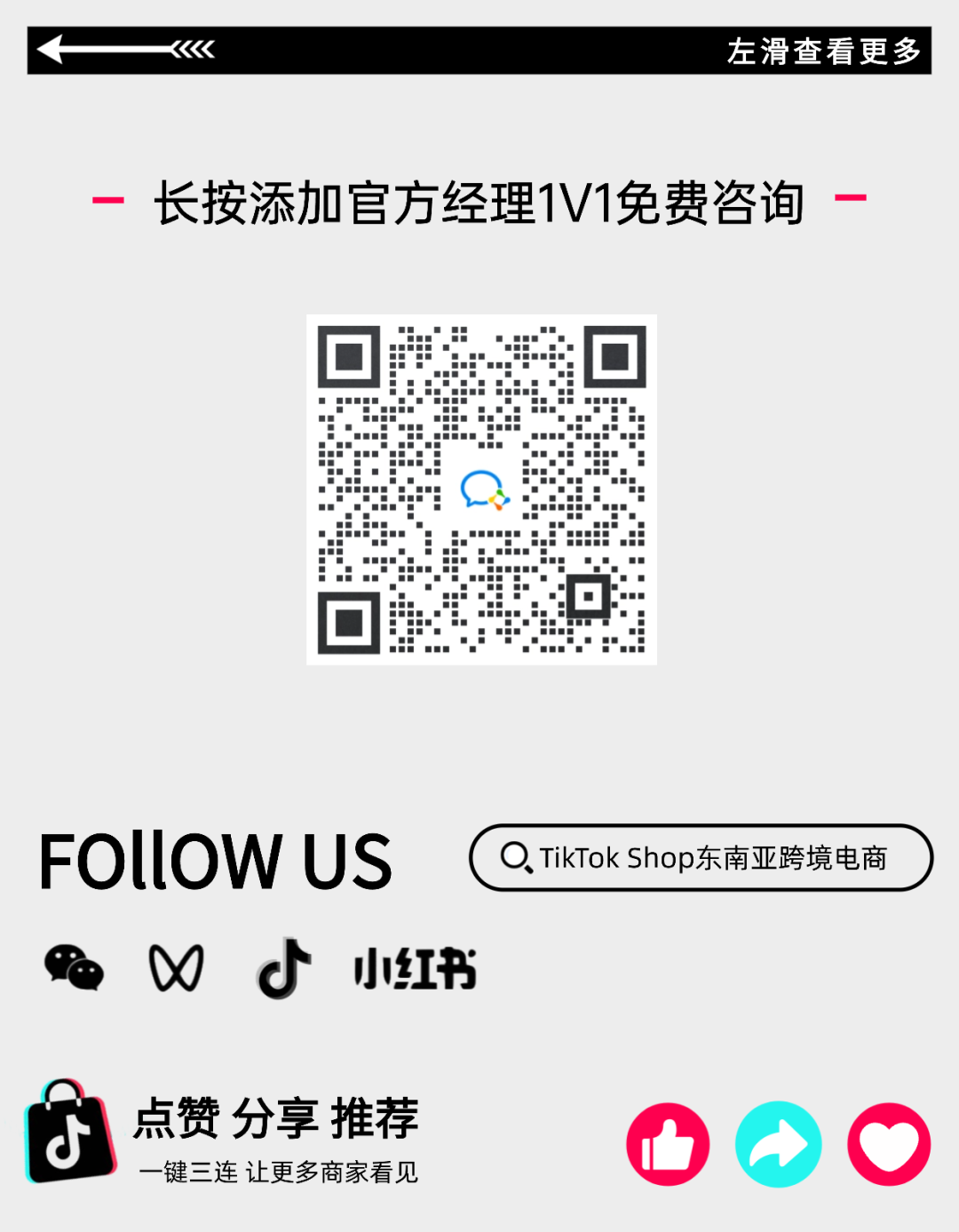 左滑查看更多

- 长按添加官方经理1V1免费咨询 -

FOllOW US

TikTok Shop东南亚跨境电商

小红书

点赞 分享 推荐

一键三连 让更多商家看见