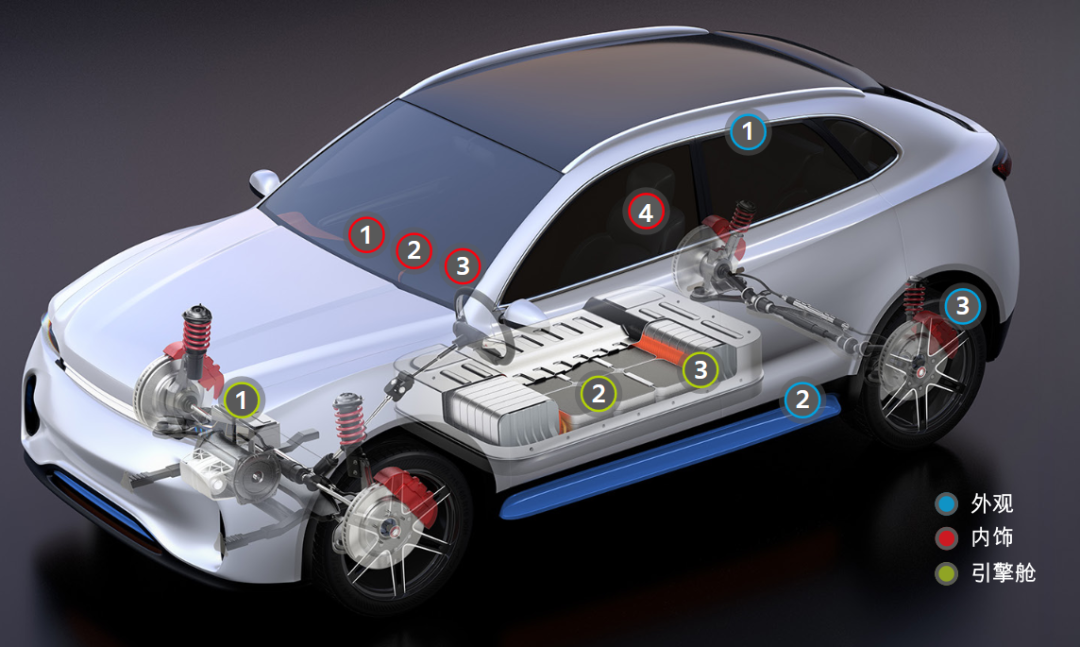 1
4
1
2
3
3
1
2
3
2
外观
内饰
引擎舱