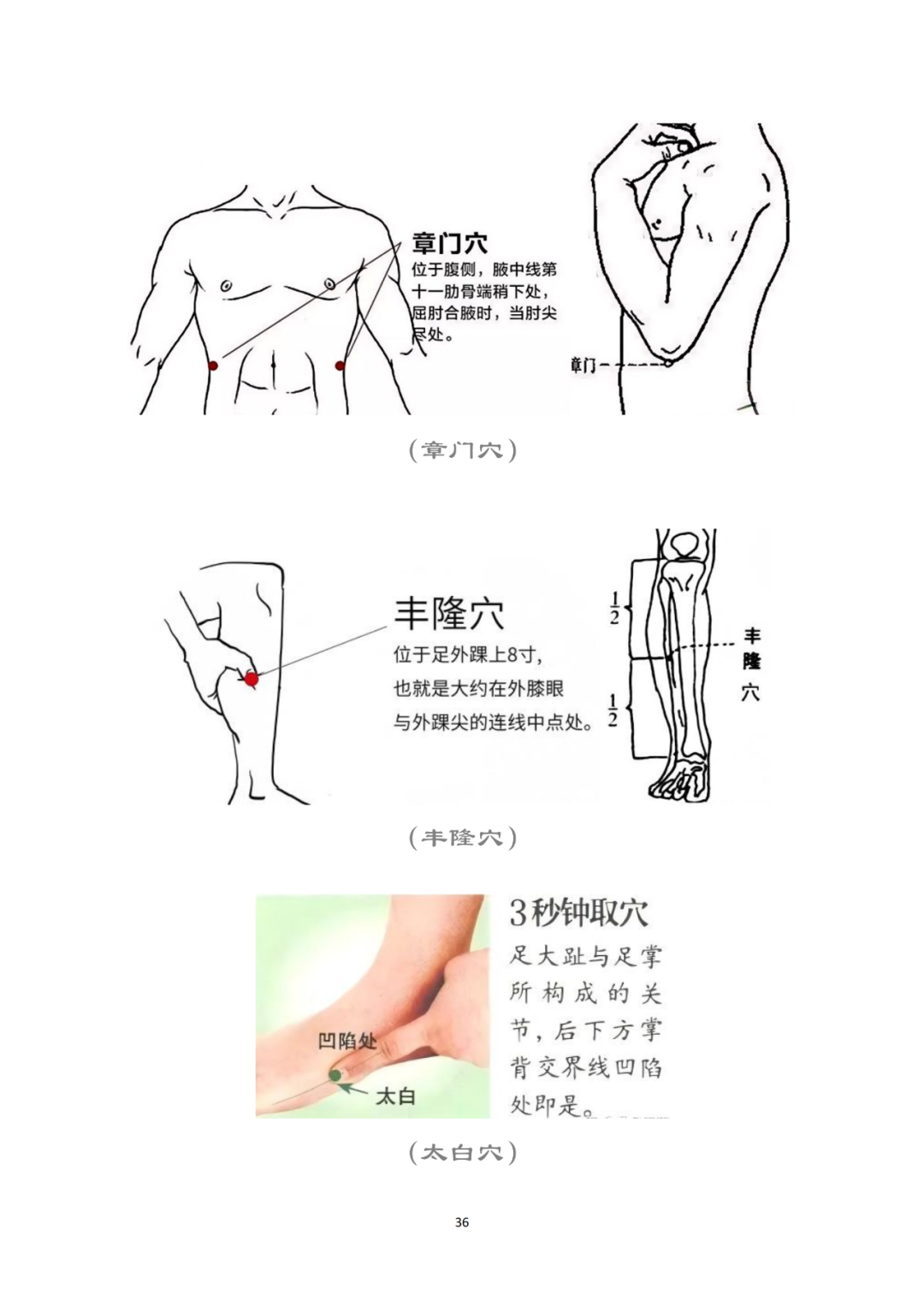 章门穴
位于腹侧，腋中线第十一肋骨端稍下处，屈肘合腋时，当肘尖尽处。

章门

（章门穴）

丰隆穴
位于足外踝上8寸，也就是大约在外膝眼与外踝尖的连线中点处。

$\frac{1}{2}$
$\frac{1}{2}$
丰隆穴

（丰隆穴）

凹陷处
太白

3秒钟取穴
足大趾与足掌所构成的关节，后下方掌背交界线凹陷处即是。

（太白穴）

36