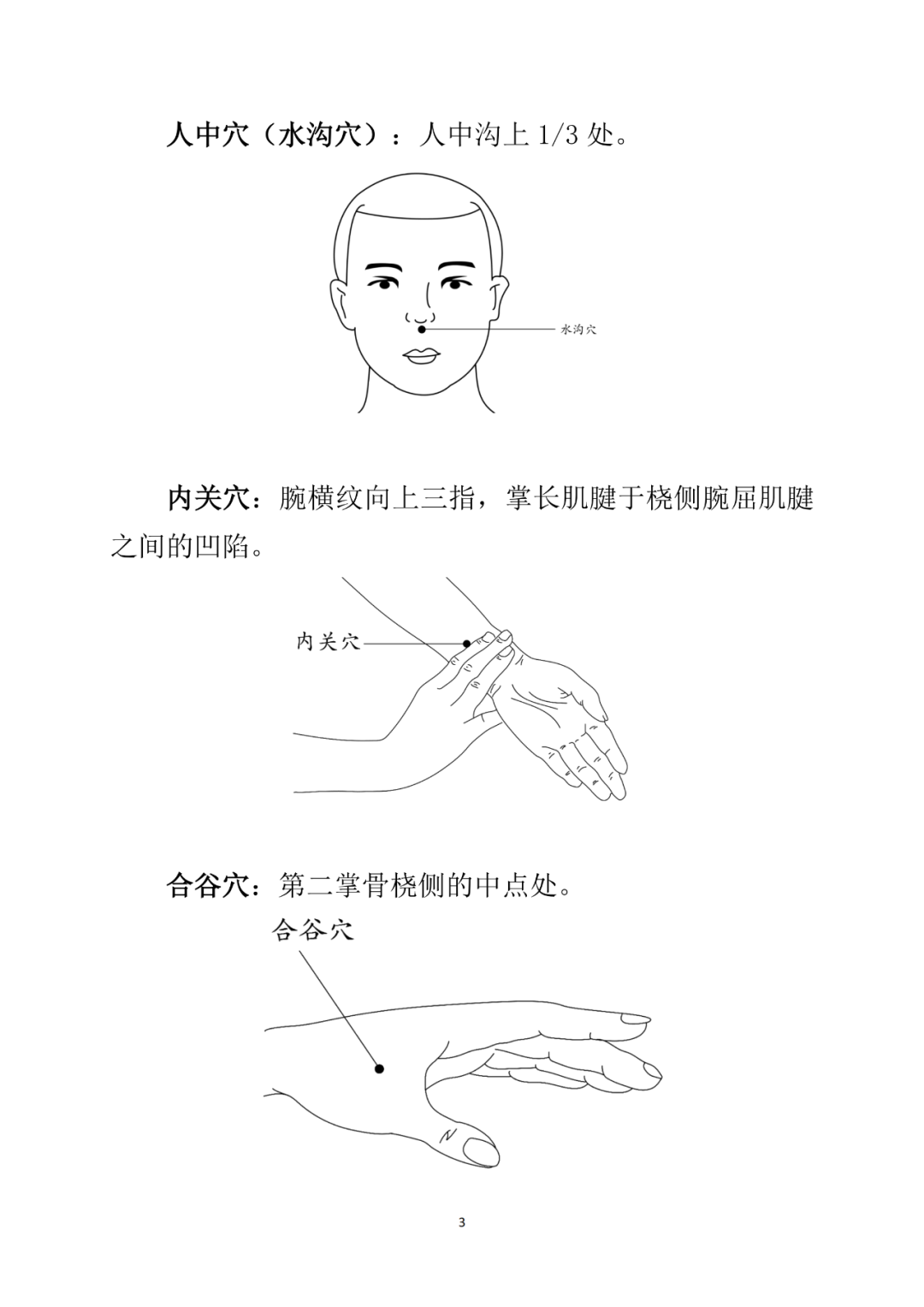 人中穴（水沟穴）：人中沟上 1/3 处。

水沟穴

内关穴：腕横纹向上三指，掌长肌腱于桡侧腕屈肌腱之间的凹陷。

内关穴

合谷穴：第二掌骨桡侧的中点处。

合谷穴

3