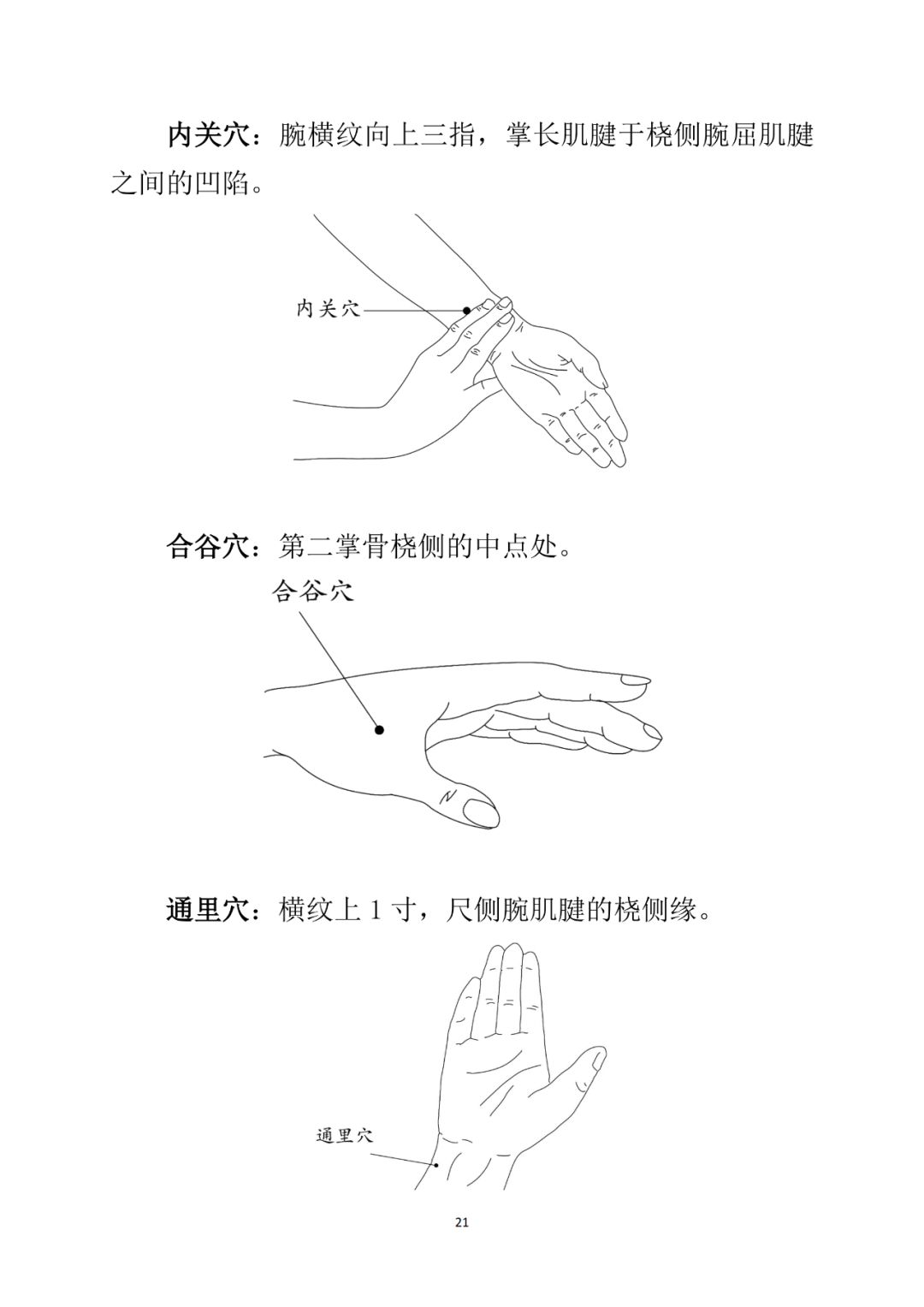 内关穴：腕横纹向上三指，掌长肌腱于桡侧腕屈肌腱之间的凹陷。

内关穴

合谷穴：第二掌骨桡侧的中点处。

合谷穴

通里穴：横纹上 1 寸，尺侧腕肌腱的桡侧缘。

通里穴

21