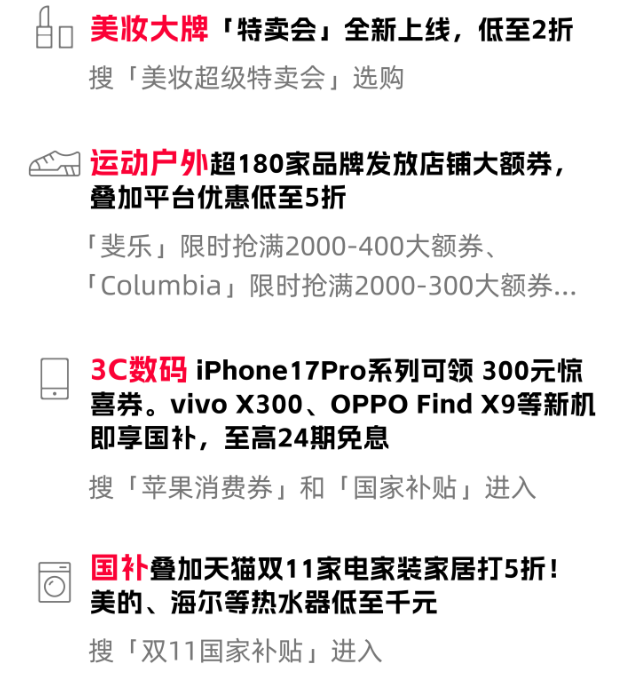 美妆大牌「特卖会」全新上线，低至2折

搜「美妆超级特卖会」选购

运动户外超180家品牌发放店铺大额券，叠加平台优惠低至5折

「斐乐」限时抢满2000-400大额券、「Columbia」限时抢满2000-300大额券...

3C数码 iPhone17Pro系列可领 300元惊喜券。vivo X300、OPPO Find X9等新机即享国补，至高24期免息

搜「苹果消费券」和「国家补贴」进入

国补叠加天猫双11家电家装家居打5折！美的、海尔等热水器低至千元

搜「双11国家补贴」进入