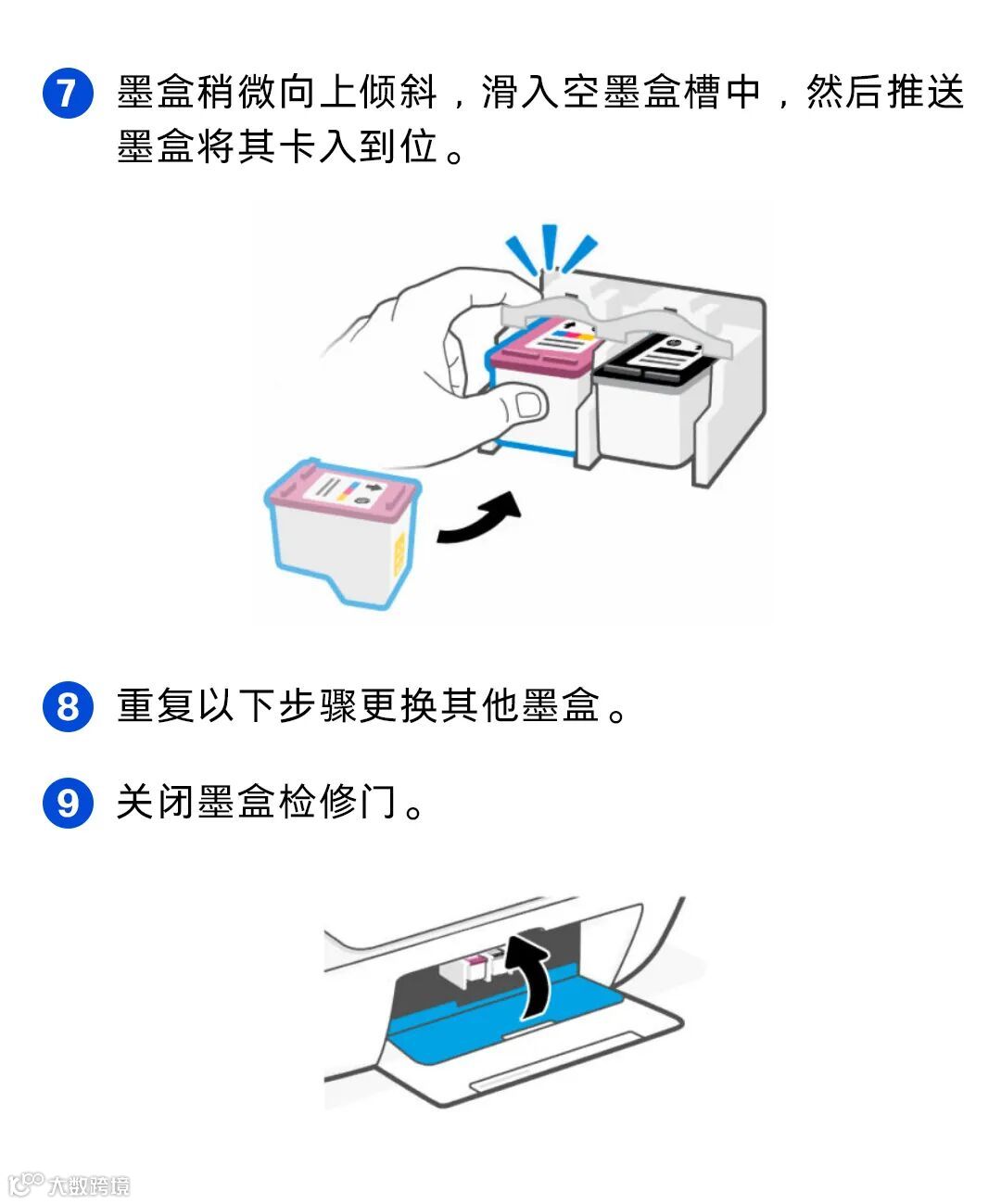 7 墨盒稍微向上倾斜，滑入空墨盒槽中，然后推送墨盒将其卡入到位。

8 重复以下步骤更换其他墨盒。

9 关闭墨盒检修门。

大数跨境