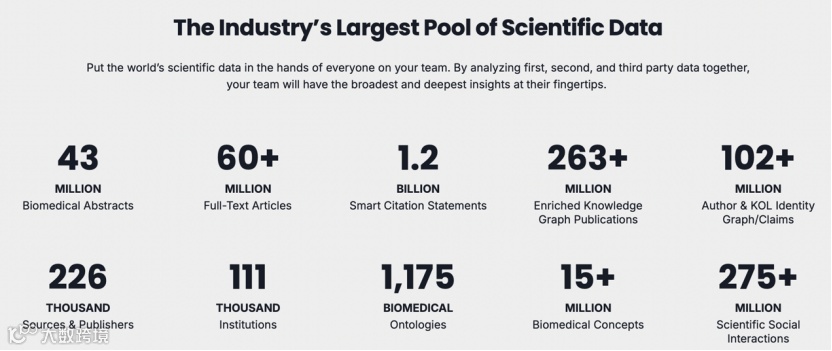 The Industry's Largest Pool of Scientific Data

Put the world's scientific data in the hands of everyone on your team. By analyzing first, second, and third party data together, your team will have the broadest and deepest insights at their fingertips.

43
MILLION
Biomedical Abstracts

60+
MILLION
Full-Text Articles

1.2
BILLION
Smart Citation Statements

263+
MILLION
Enriched Knowledge Graph Publications

102+
MILLION
Author & KOL Identity Graph/Claims

226
THOUSAND
Sources & Publishers

111
THOUSAND
Institutions

1,175
BIOMEDICAL
Ontologies

15+
MILLION
Biomedical Concepts

275+
MILLION
Scientific Social Interactions

大数跨境