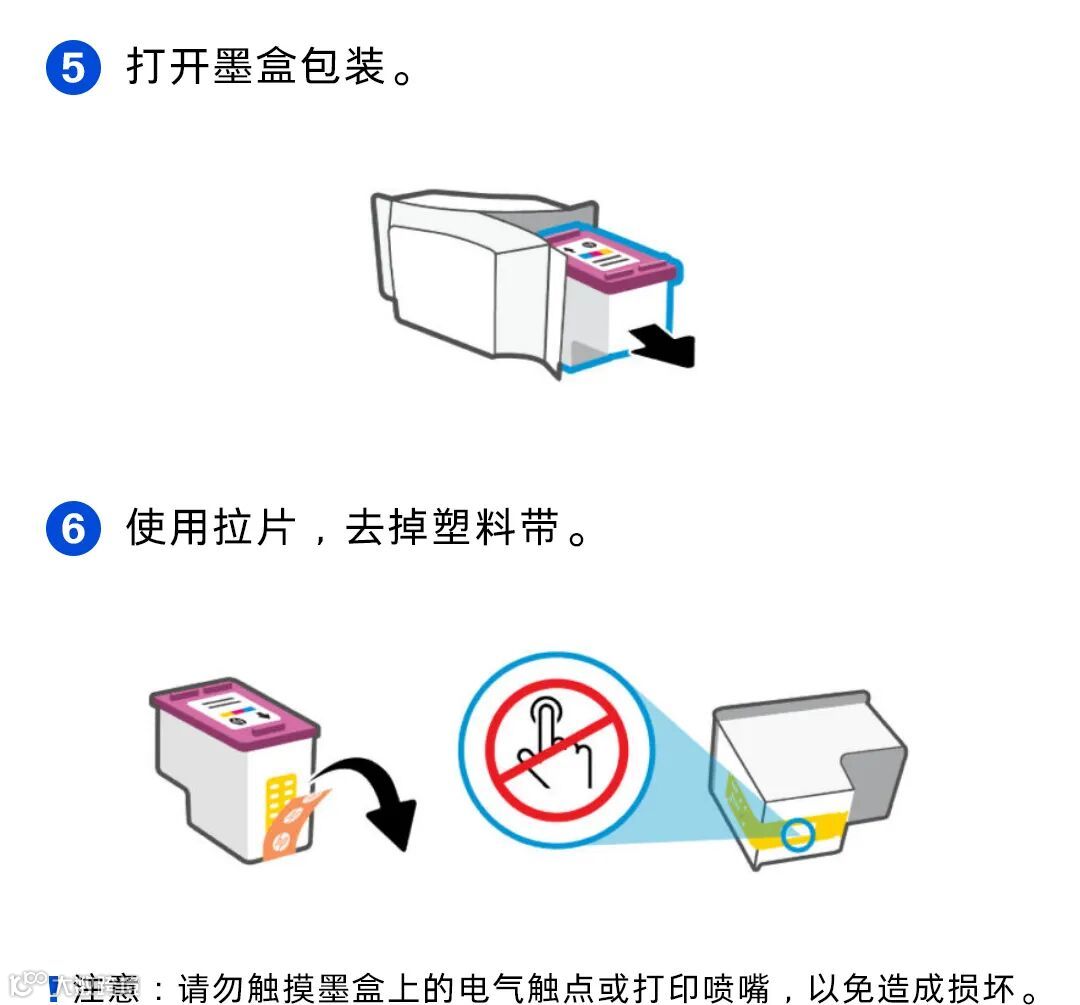 5 打开墨盒包装。

6 使用拉片，去掉塑料带。

! 注意：请勿触摸墨盒上的电气触点或打印喷嘴，以免造成损坏。